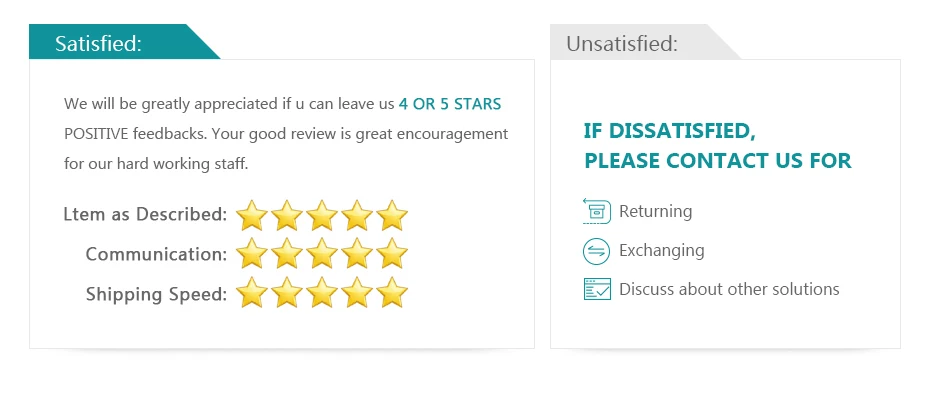 Satisfied:

We will be greatly appreciated if u can leave us 4 OR 5 STARS POSITIVE feedbacks. Your good review is great encouragement for our hard working staff.

Ltem as Described:
Communication:
Shipping Speed:

Unsatisfied:

IF DISSATISFIED,
PLEASE CONTACT US FOR

Returning
Exchanging
Discuss about other solutions