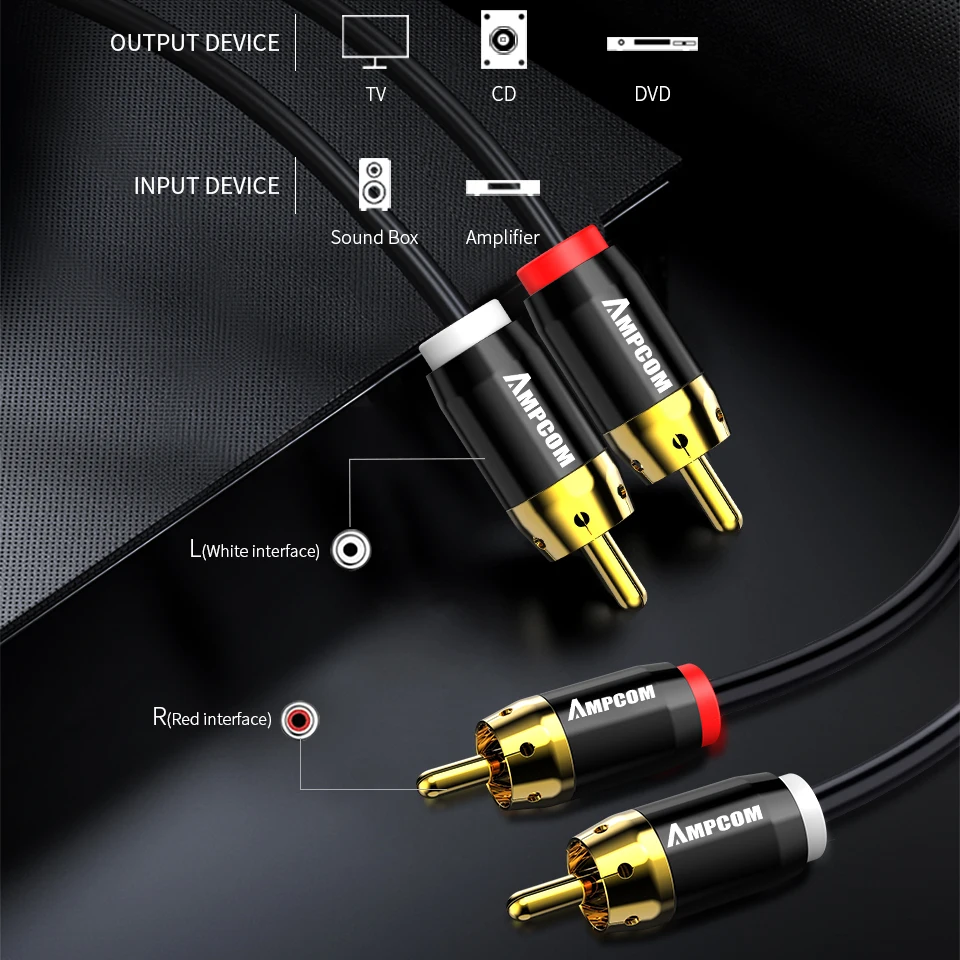 OUTPUT DEVICE

TV

CD

DVD

INPUT DEVICE

Sound Box

Amplifier

AMPCOM

AMPCOM

L(White interface)

R(Red interface)

AMPCOM

AMPCOM