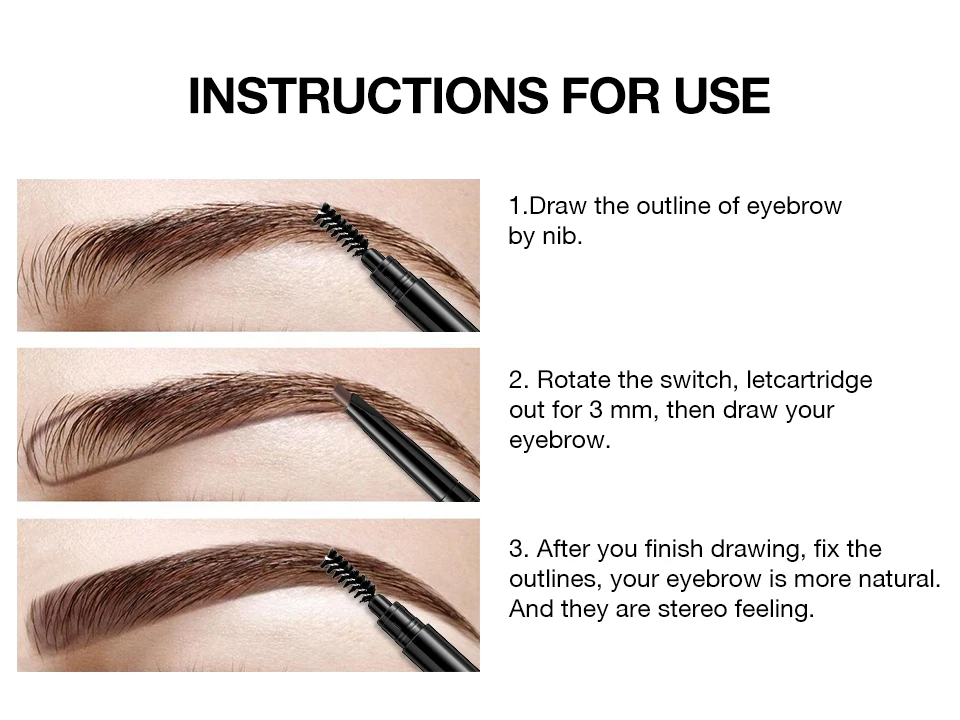 INSTRUCTIONS FOR USE

1.Draw the outline of eyebrow by nib.

2. Rotate the switch, letcartridge out for 3 mm, then draw your eyebrow.

3. After you finish drawing, fix the outlines, your eyebrow is more natural. And they are stereo feeling.