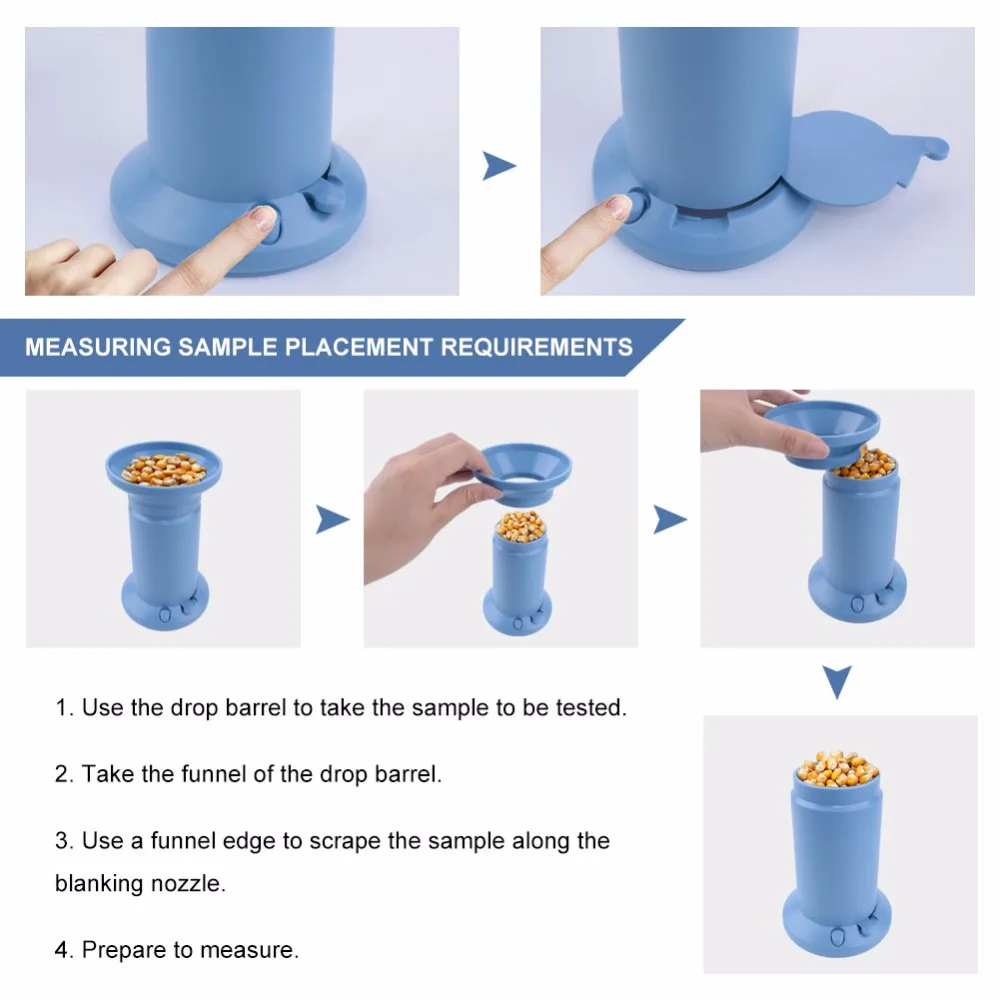 MEASURING SAMPLE PLACEMENT REQUIREMENTS

1. Use the drop barrel to take the sample to be tested.

2. Take the funnel of the drop barrel.

3. Use a funnel edge to scrape the sample along the blanking nozzle.

4. Prepare to measure.