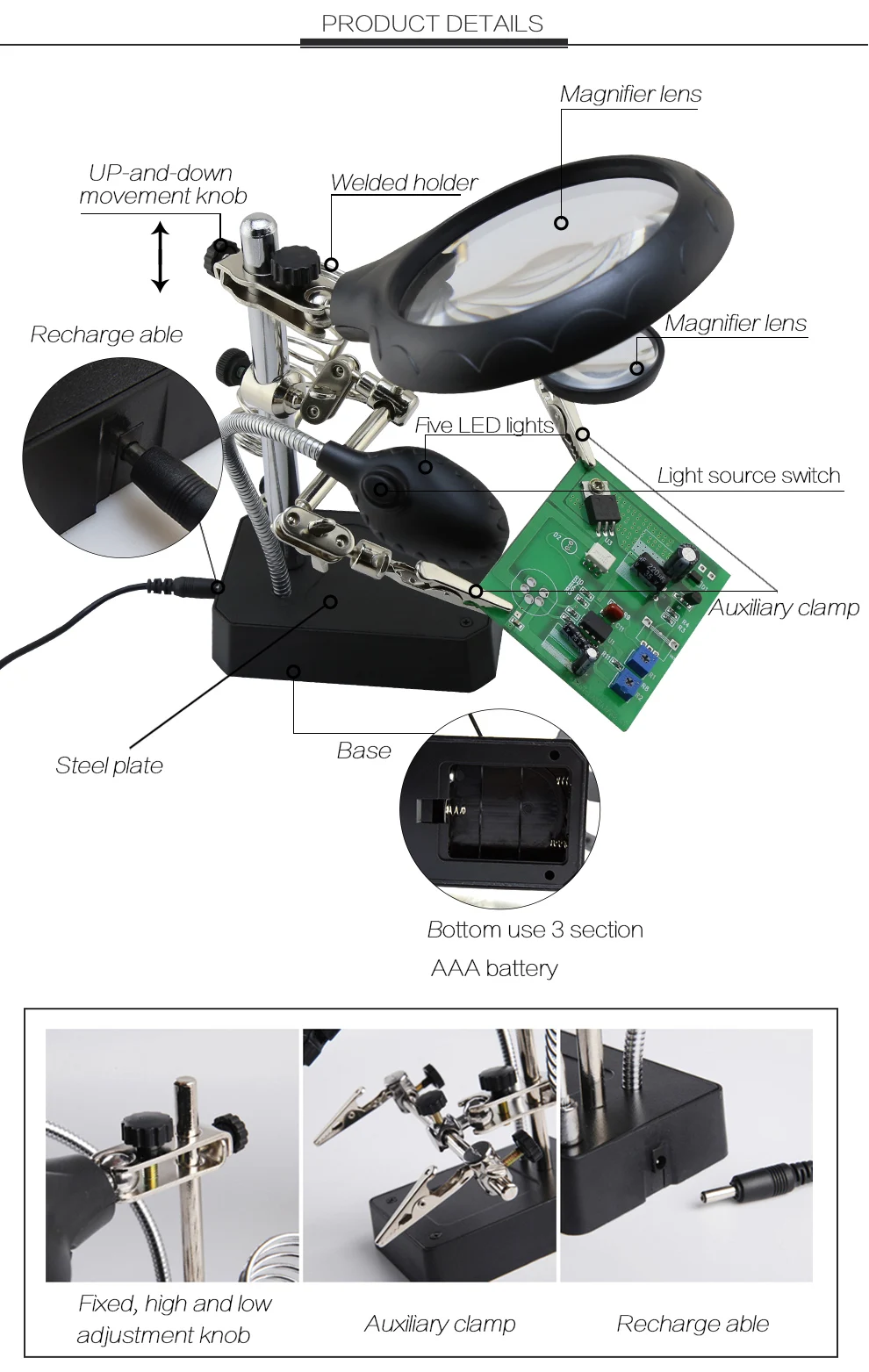 PRODUCT DETAILS

Magnifier lens

UP-and-down movement knob

Welded holder

Recharge able

Magnifier lens

Five LED lights

Light source switch

Auxiliary clamp

Steel plate

Base

Bottom use 3 section AAA battery

Fixed, high and low adjustment knob

Auxiliary clamp

Recharge able