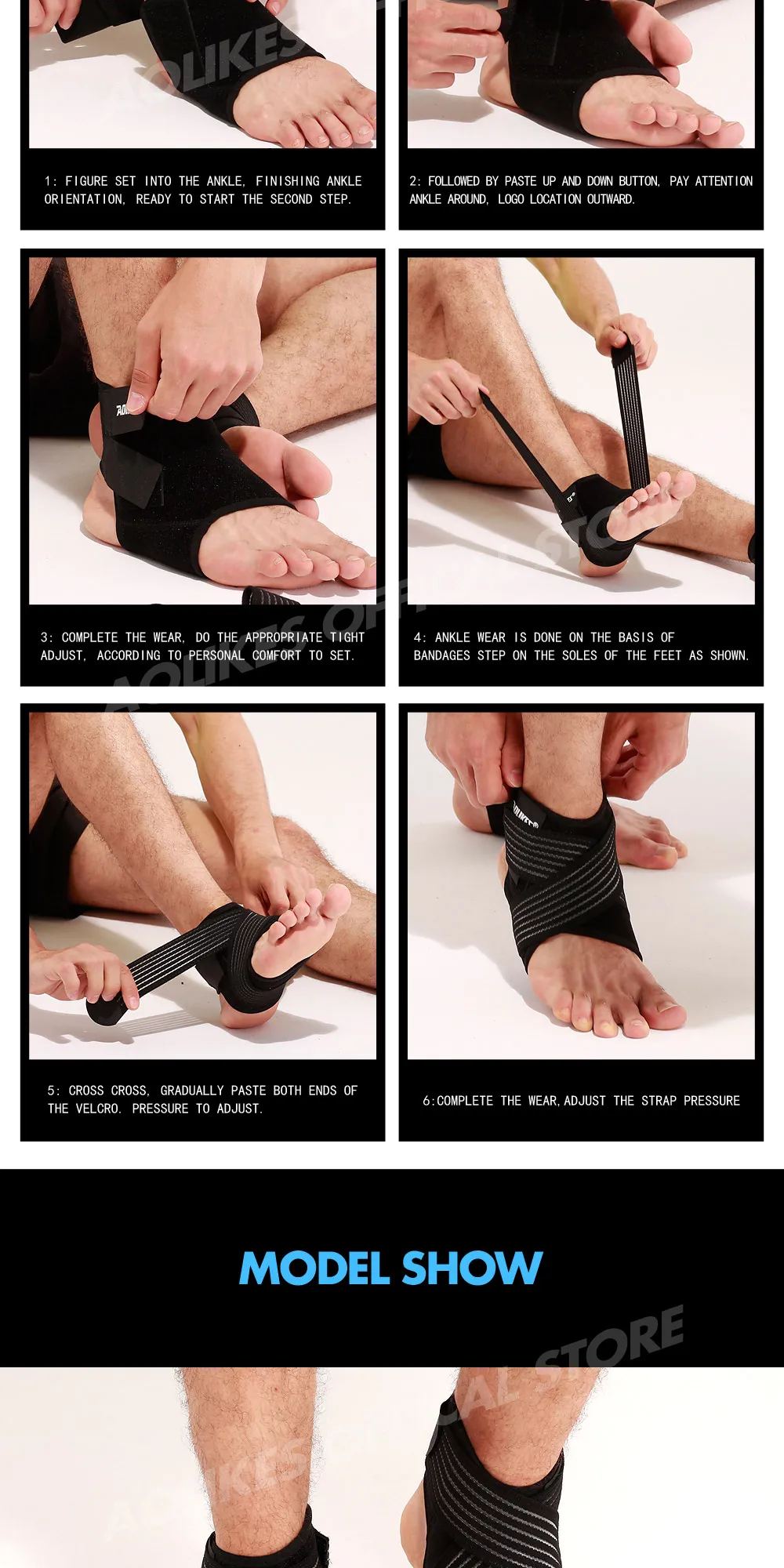 AOLIKES

1: FIGURE SET INTO THE ANKLE, FINISHING ANKLE ORIENTATION, READY TO START THE SECOND STEP.

2: FOLLOWED BY PASTE UP AND DOWN BUTTON, PAY ATTENTION ANKLE AROUND, LOGO LOCATION OUTWARD.

3: COMPLETE THE WEAR, DO THE APPROPRIATE TIGHT ADJUST, ACCORDING TO PERSONAL COMFORT TO SET.

4: ANKLE WEAR IS DONE ON THE BASIS OF BANDAGES STEP ON THE SOLES OF THE FEET AS SHOWN.

AOLIKES OFFICIAL STORE

5: CROSS CROSS, GRADUALLY PASTE BOTH ENDS OF THE VELCRO. PRESSURE TO ADJUST.

6:COMPLETE THE WEAR,ADJUST THE STRAP PRESSURE

MODEL SHOW

AOLIKES OFFICIAL STORE