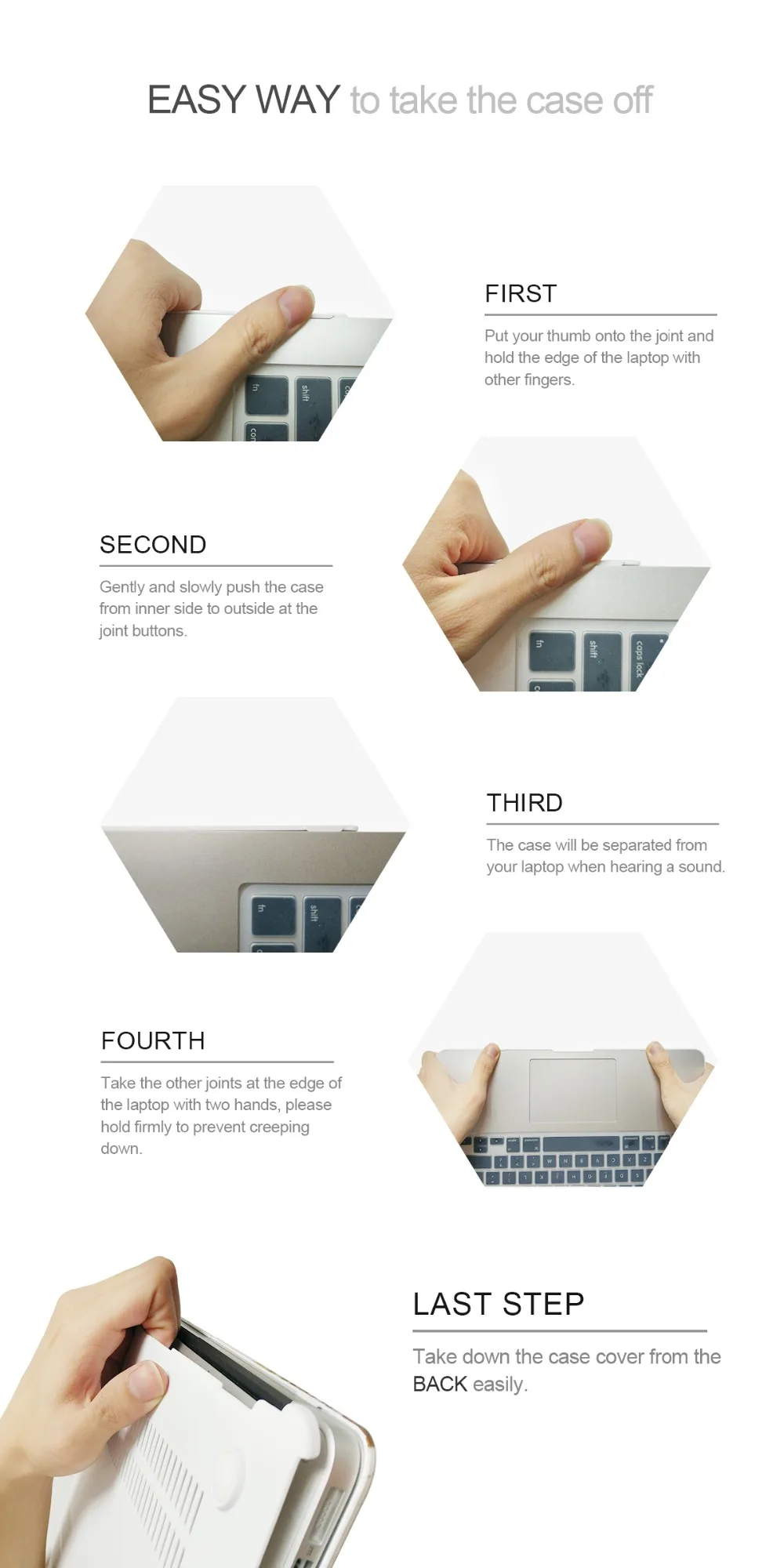 EASY WAY to take the case off

FIRST

Put your thumb onto the joint and hold the edge of the laptop with other fingers.

fn shift

SECOND

Gently and slowly push the case from inner side to outside at the joint buttons.

fn shift caps lock

THIRD

The case will be separated from your laptop when hearing a sound.

fn shift

FOURTH

Take the other joints at the edge of the laptop with two hands, please hold firmly to prevent creeping down.

LAST STEP

Take down the case cover from the BACK easily.