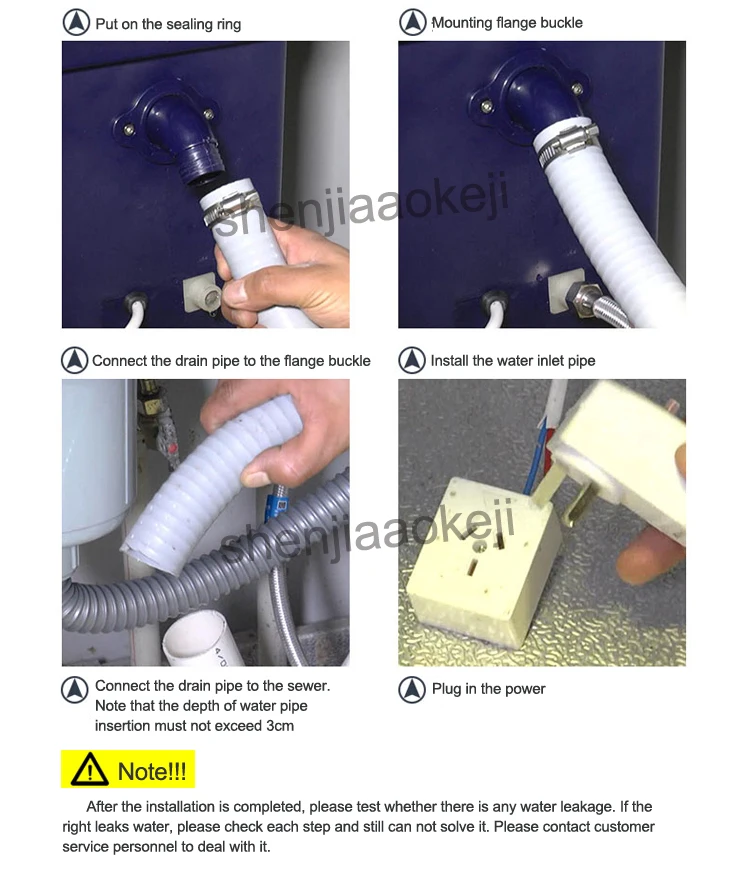 Put on the sealing ring

Mounting flange buckle

shenjiaaokeji

Connect the drain pipe to the flange buckle

Install the water inlet pipe

shenjiaaokeji

Connect the drain pipe to the sewer. Note that the depth of water pipe insertion must not exceed 3cm

Plug in the power

Note!!!

After the installation is completed, please test whether there is any water leakage. If the right leaks water, please check each step and still can not solve it. Please contact customer service personnel to deal with it.