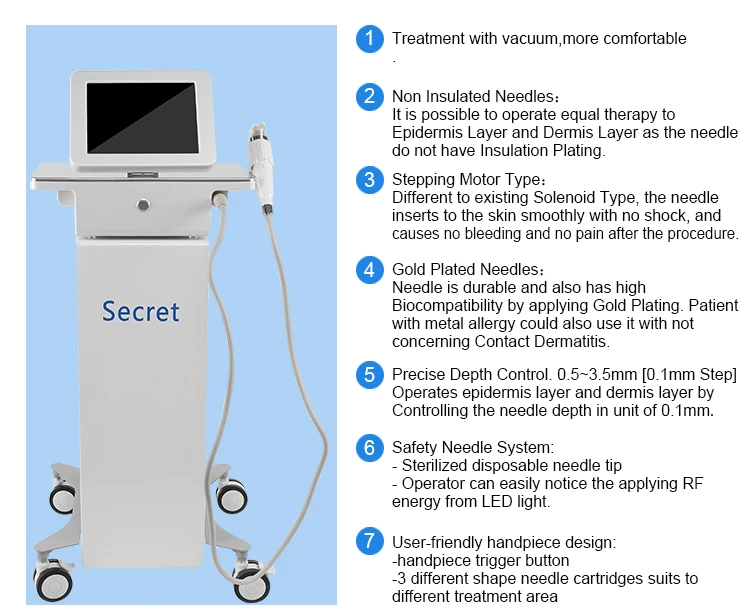 Secret

1 Treatment with vacuum,more comfortable
.

2 Non Insulated Needles：
It is possible to operate equal therapy to Epidermis Layer and Dermis Layer as the needle do not have Insulation Plating.

3 Stepping Motor Type：
Different to existing Solenoid Type, the needle inserts to the skin smoothly with no shock, and causes no bleeding and no pain after the procedure.

4 Gold Plated Needles：
Needle is durable and also has high Biocompatibility by applying Gold Plating. Patient with metal allergy could also use it with not concerning Contact Dermatitis.

5 Precise Depth Control. 0.5~3.5mm [0.1mm Step]
Operates epidermis layer and dermis layer by Controlling the needle depth in unit of 0.1mm.

6 Safety Needle System:
- Sterilized disposable needle tip
- Operator can easily notice the applying RF energy from LED light.

7 User-friendly handpiece design:
-handpiece trigger button
-3 different shape needle cartridges suits to different treatment area