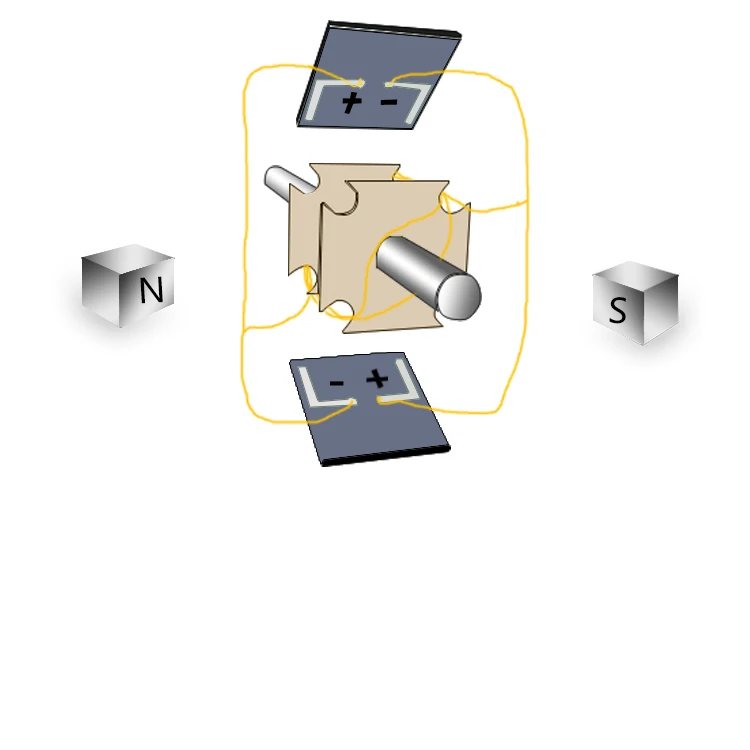 + −

N

S

- +