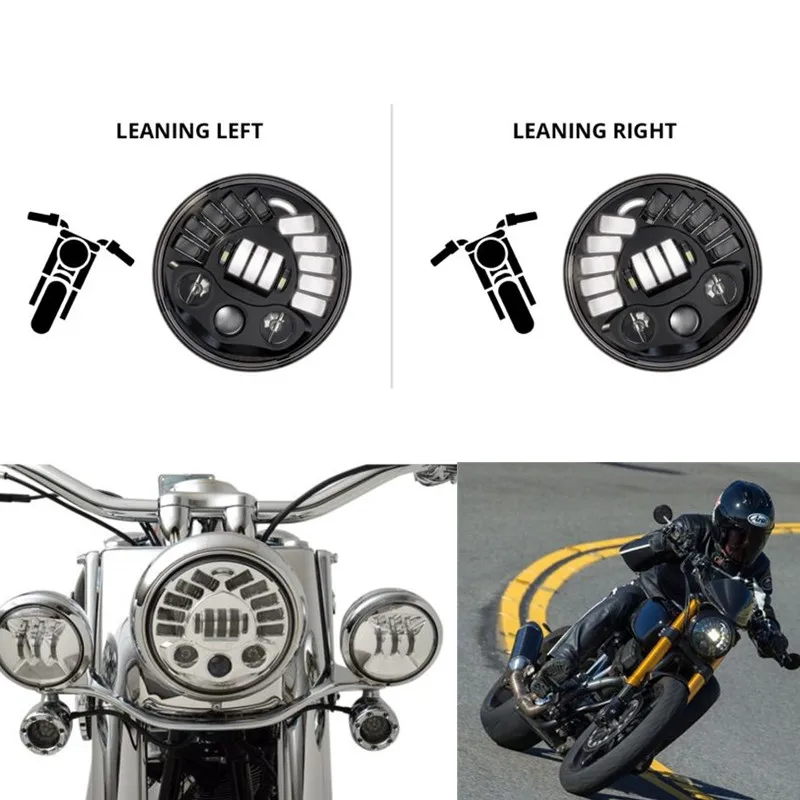 LEANING LEFT

LEANING RIGHT

Arai