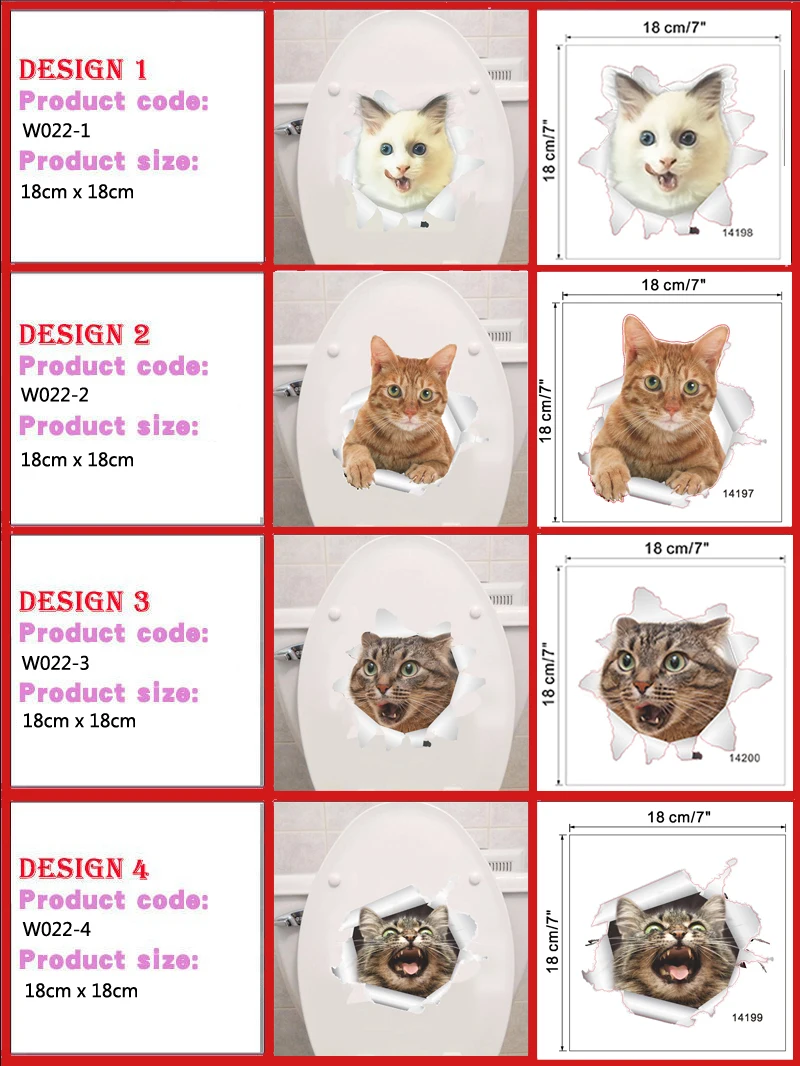 DESIGN 1
Product code:
W022-1
Product size:
18cm x 18cm

18 cm/7"
18 cm/7"
14198

DESIGN 2
Product code:
W022-2
Product size:
18cm x 18cm

18 cm/7"
18 cm/7"
14197

DESIGN 3
Product code:
W022-3
Product size:
18cm x 18cm

18 cm/7"
18 cm/7"
14200

DESIGN 4
Product code:
W022-4
Product size:
18cm x 18cm

18 cm/7"
18 cm/7"
14199