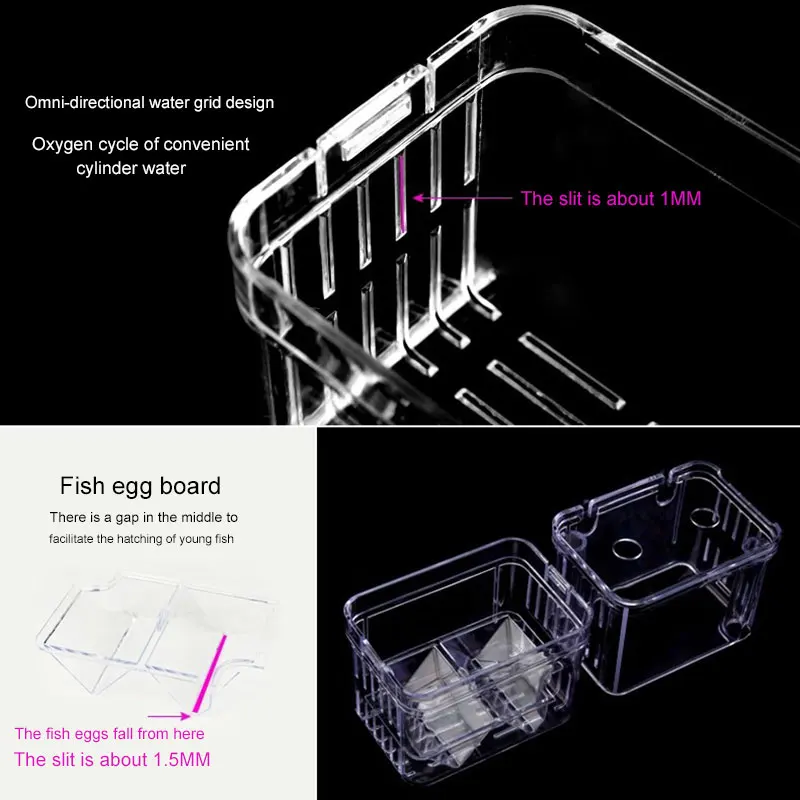 Omni-directional water grid design

Oxygen cycle of convenient cylinder water

The slit is about 1MM

Fish egg board

There is a gap in the middle to facilitate the hatching of young fish

The fish eggs fall from here

The slit is about 1.5MM