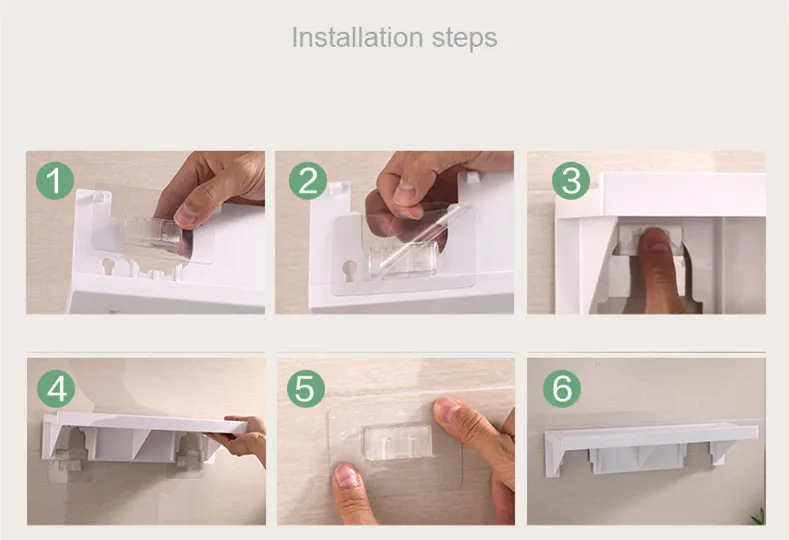 Installation steps

1

2

3

4

5

6