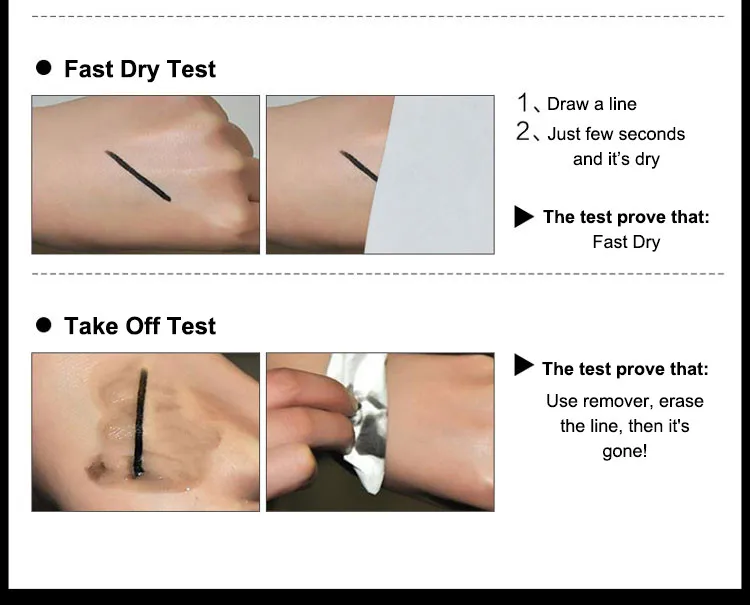 ● Fast Dry Test

1、Draw a line
2、Just few seconds and it's dry

▶ The test prove that:
Fast Dry

● Take Off Test

▶ The test prove that:
Use remover, erase the line, then it's gone!