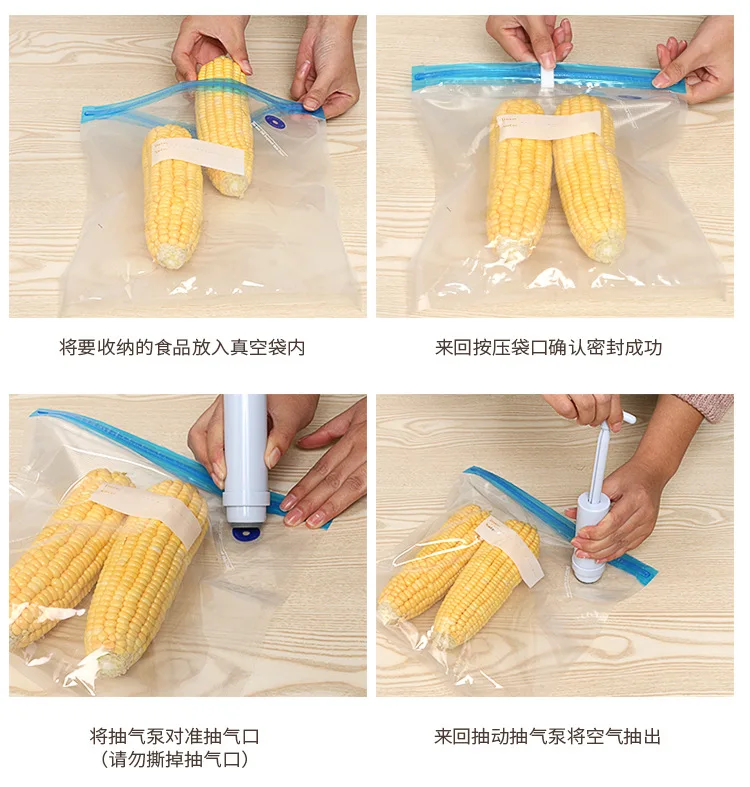 将要收纳的食品放入真空袋内

来回按压袋口确认密封成功

将抽气泵对准抽气口
（请勿撕掉抽气口）

来回抽动抽气泵将空气抽出