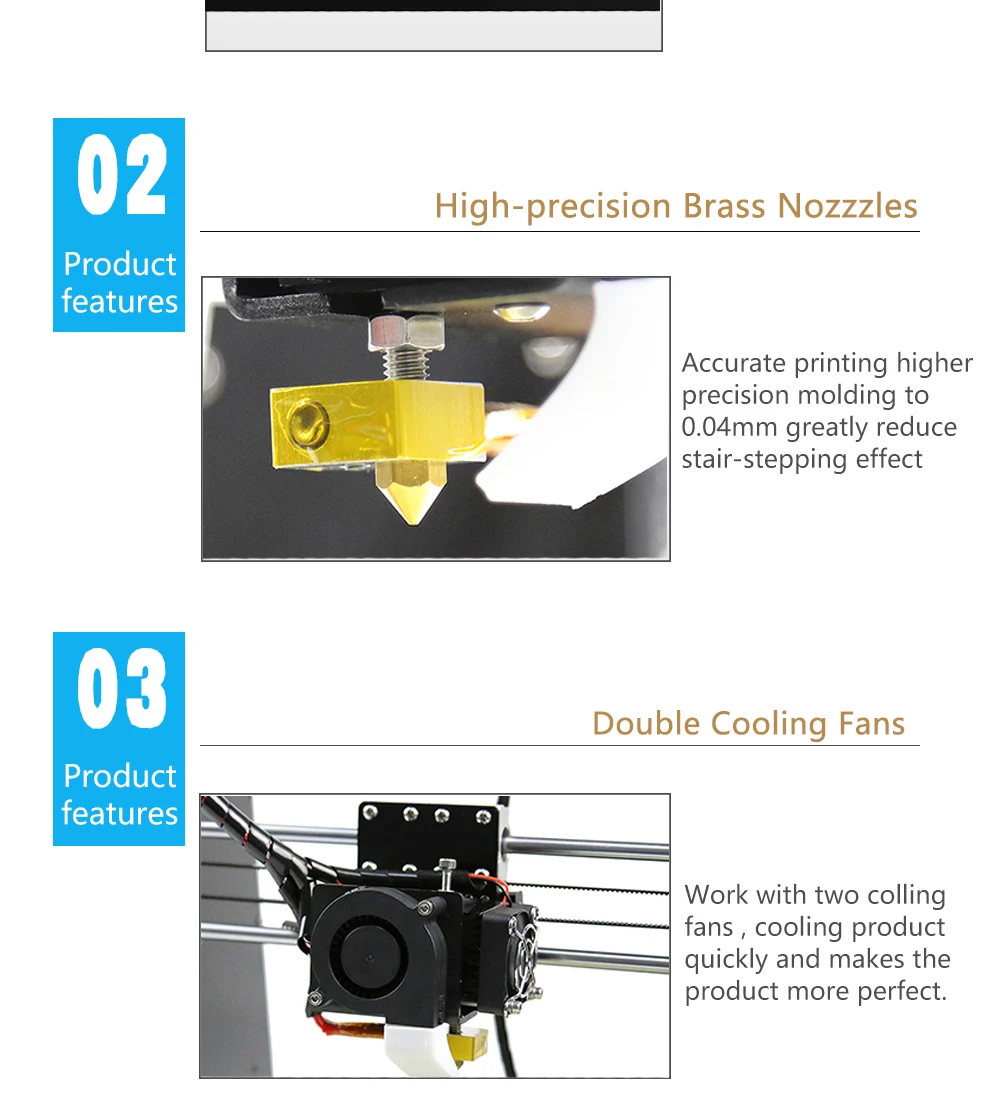 02
Product features

High-precision Brass Nozzzles

Accurate printing higher precision molding to 0.04mm greatly reduce stair-stepping effect

03
Product features

Double Cooling Fans

Work with two colling fans , cooling product quickly and makes the product more perfect.