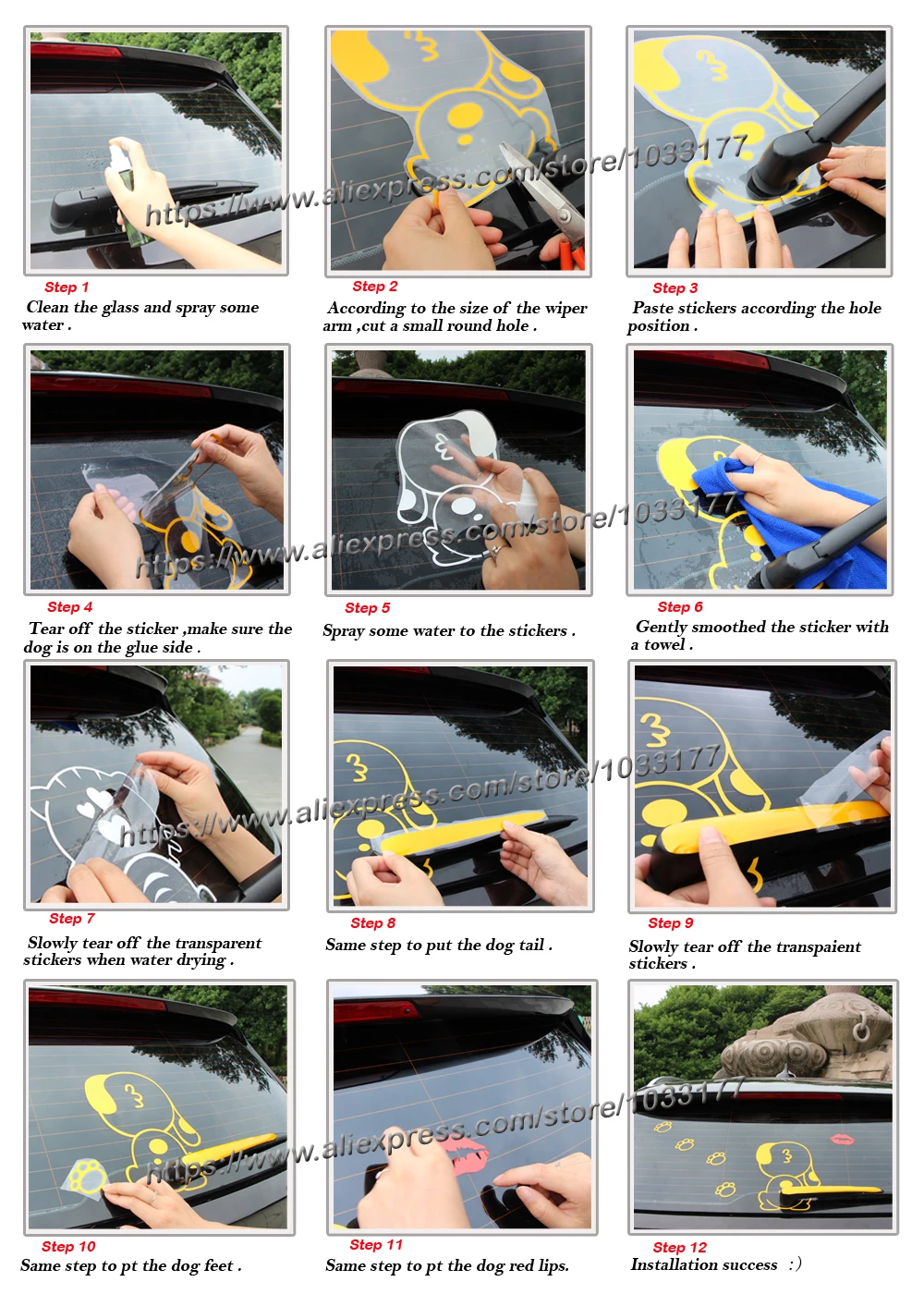 Step 1

Clean the glass and spray some water .

Step 2

According to the size of the wiper arm ,cut a small round hole .

Step 3

Paste stickers according the hole position .

Step 4

Tear off the sticker ,make sure the dog is on the glue side .

Step 5

Spray some water to the stickers .

Step 6

Gently smoothed the sticker with a towel .

Step 7

Slowly tear off the transparent stickers when water drying .

Step 8

Same step to put the dog tail .

Step 9

Slowly tear off the transpaient stickers .

Step 10

Same step to pt the dog feet .

Step 11

Same step to pt the dog red lips.

Step 12

Installation success :)

https://www.aliexpress.com/store/1033177