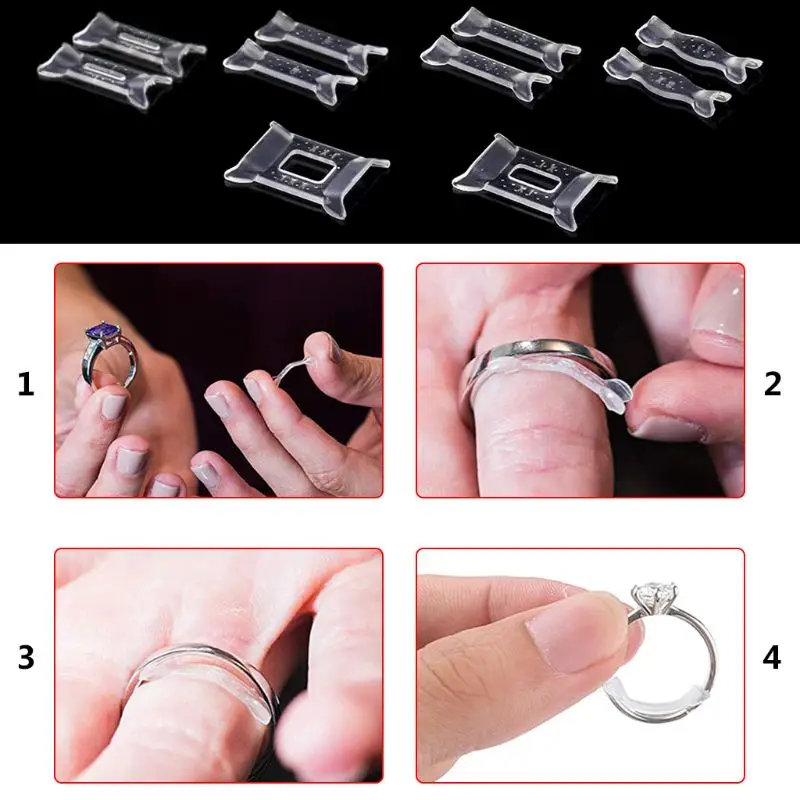 1

2

3

4