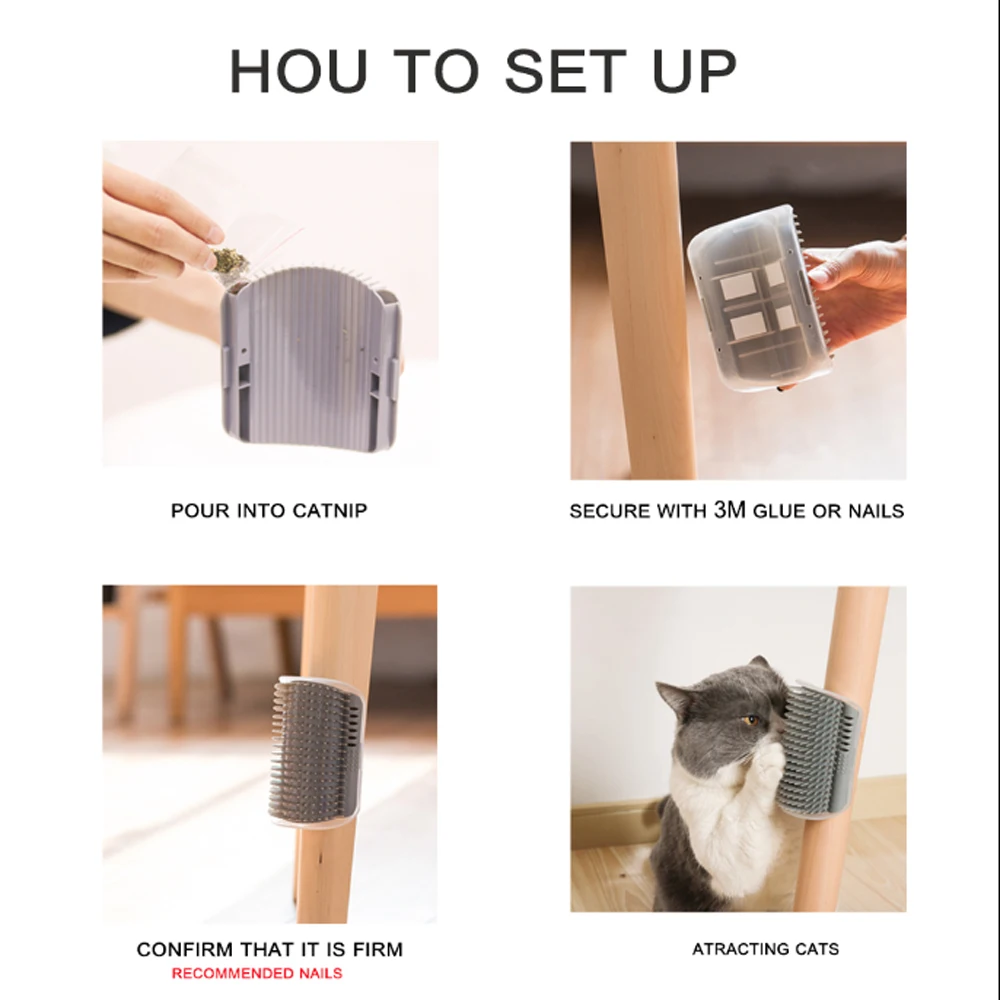 HOU TO SET UP

POUR INTO CATNIP

SECURE WITH 3M GLUE OR NAILS

CONFIRM THAT IT IS FIRM
RECOMMENDED NAILS

ATRACTING CATS