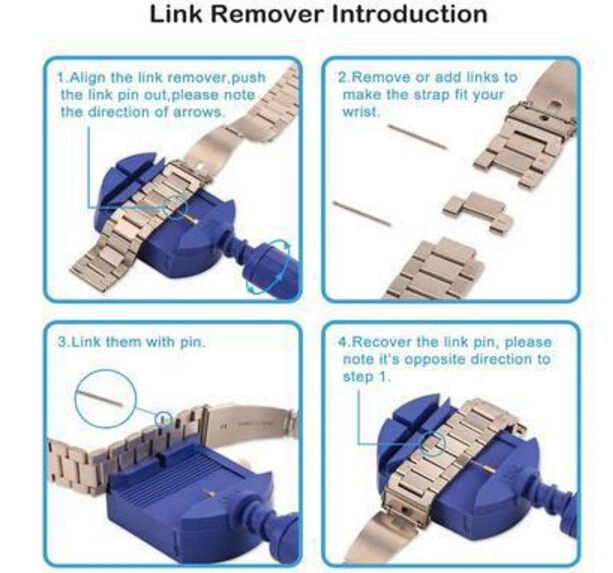 Link Remover Introduction

1.Align the link remover,push the link pin out,please note the direction of arrows.

2.Remove or add links to make the strap fit your wrist.

3.Link them with pin.

4.Recover the link pin, please note it's opposite direction to step 1.