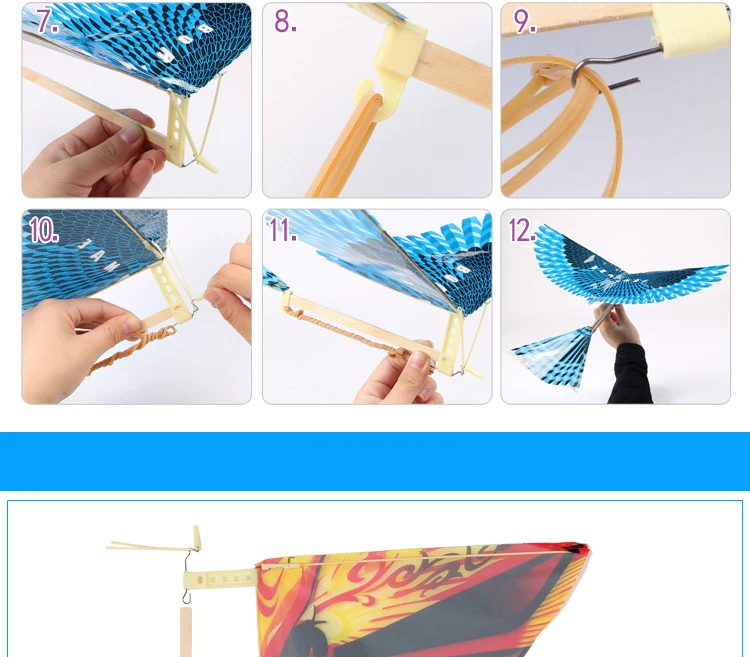 7.

8.

9.

10.

11.

12.