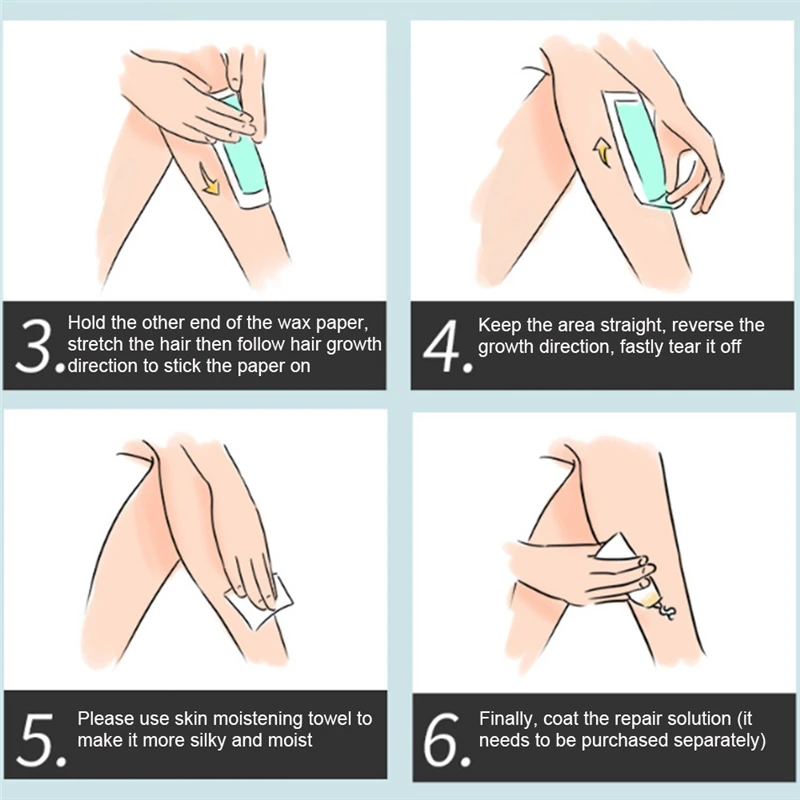 3. Hold the other end of the wax paper, stretch the hair then follow hair growth direction to stick the paper on

4. Keep the area straight, reverse the growth direction, fastly tear it off

5. Please use skin moistening towel to make it more silky and moist

6. Finally, coat the repair solution (it needs to be purchased separately)