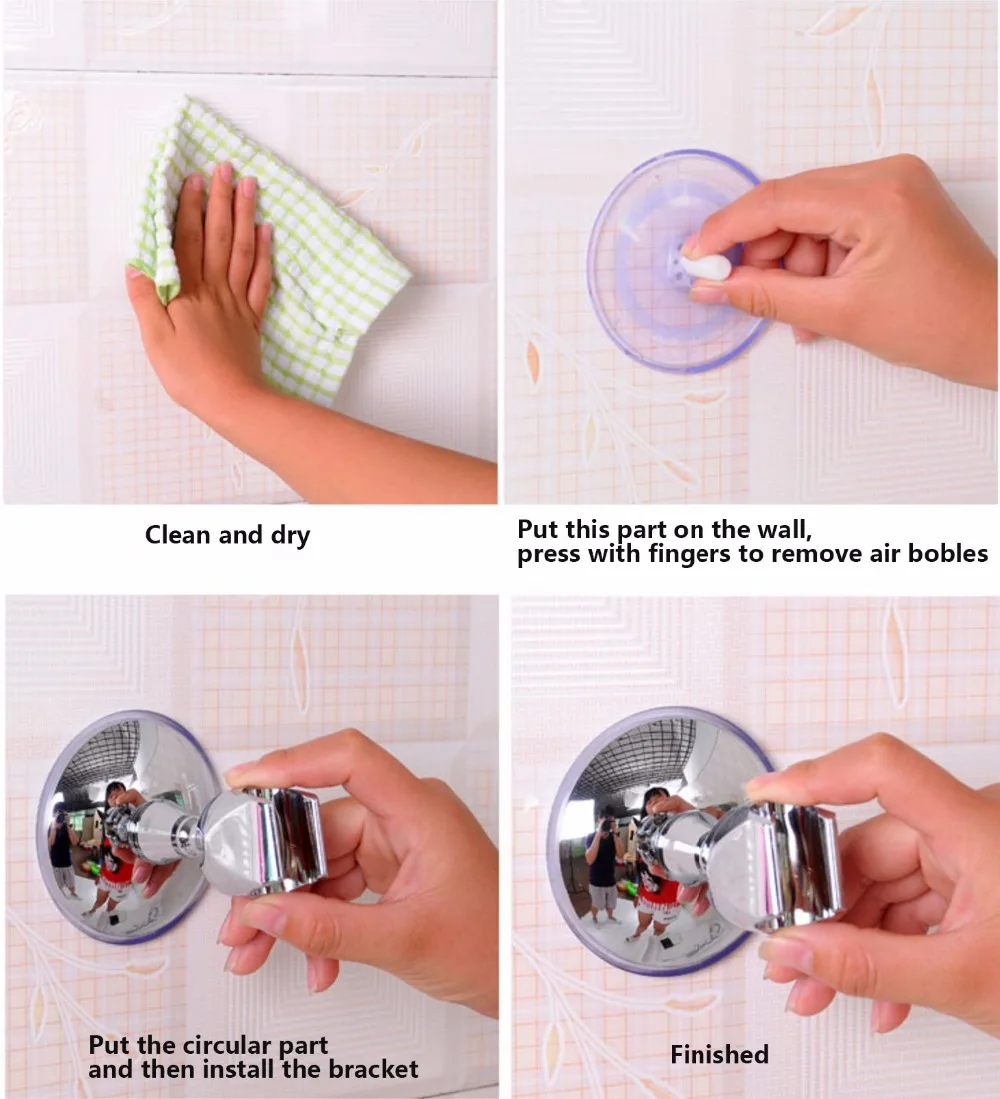 Clean and dry

Put this part on the wall,
press with fingers to remove air bobles

Put the circular part
and then install the bracket

Finished