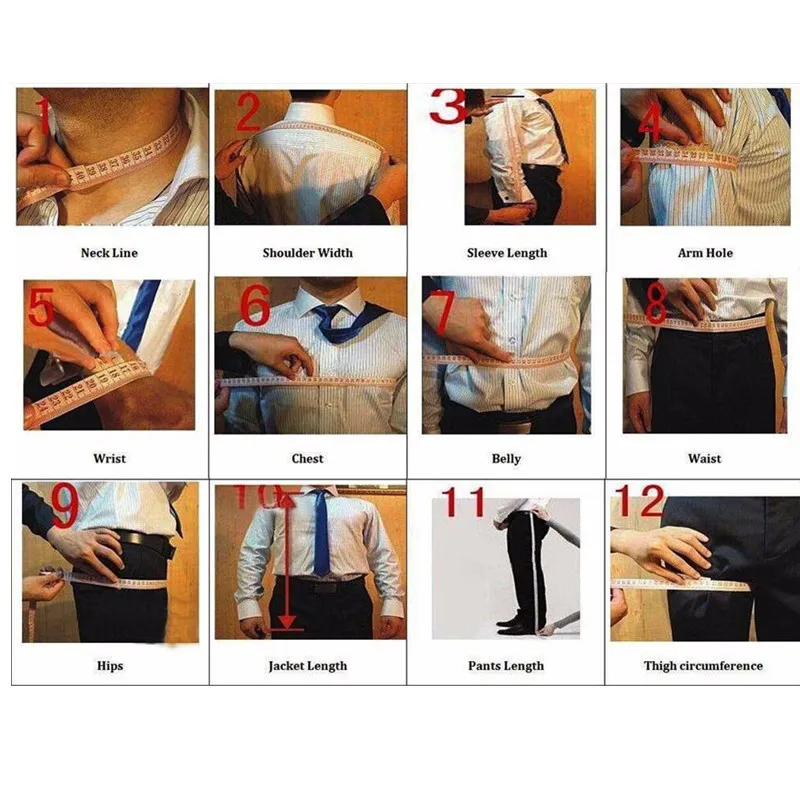 1
Neck Line

2
Shoulder Width

3
Sleeve Length

4
Arm Hole

5
Wrist

6
Chest

7
Belly

8
Waist

9
Hips

10
Jacket Length

11
Pants Length

12
Thigh circumference