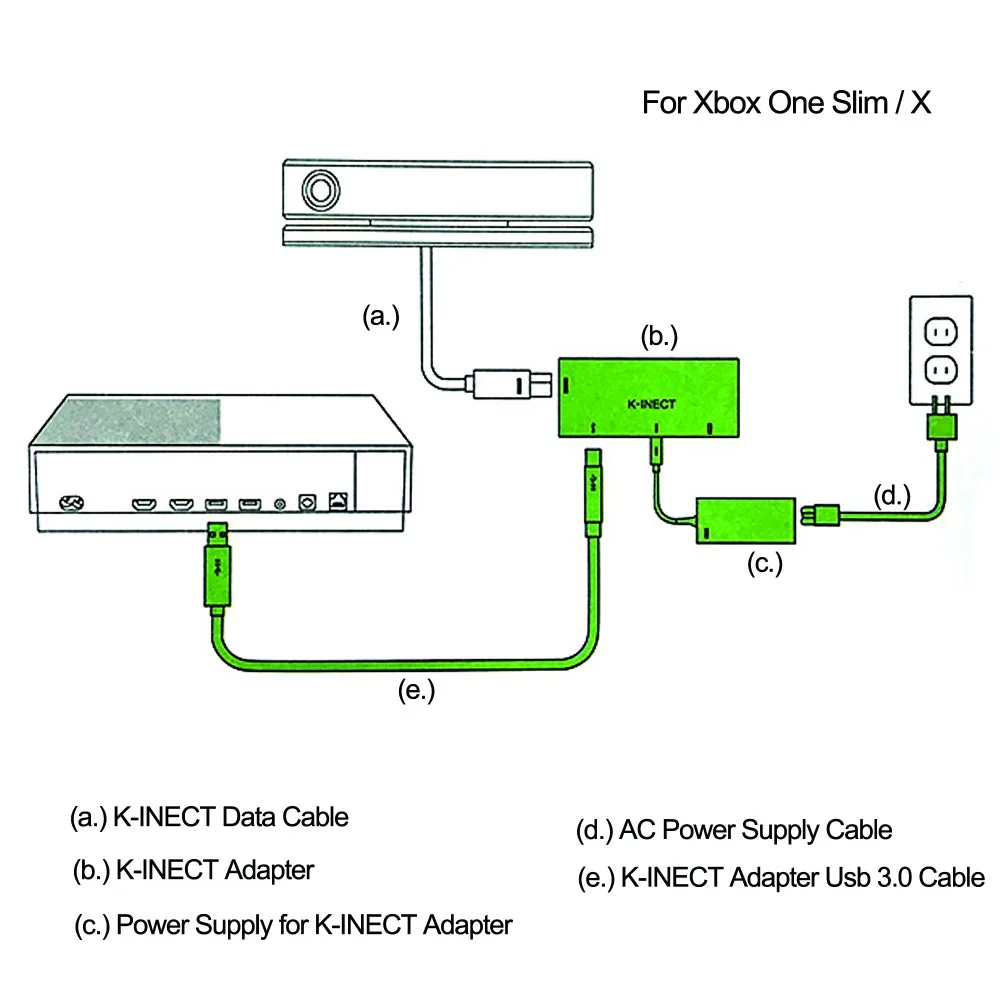 For Xbox One Slim / X

(a.)

(b.)

K-INECT

(d.)

(c.)

(e.)

(a.) K-INECT Data Cable

(b.) K-INECT Adapter

(c.) Power Supply for K-INECT Adapter

(d.) AC Power Supply Cable

(e.) K-INECT Adapter Usb 3.0 Cable