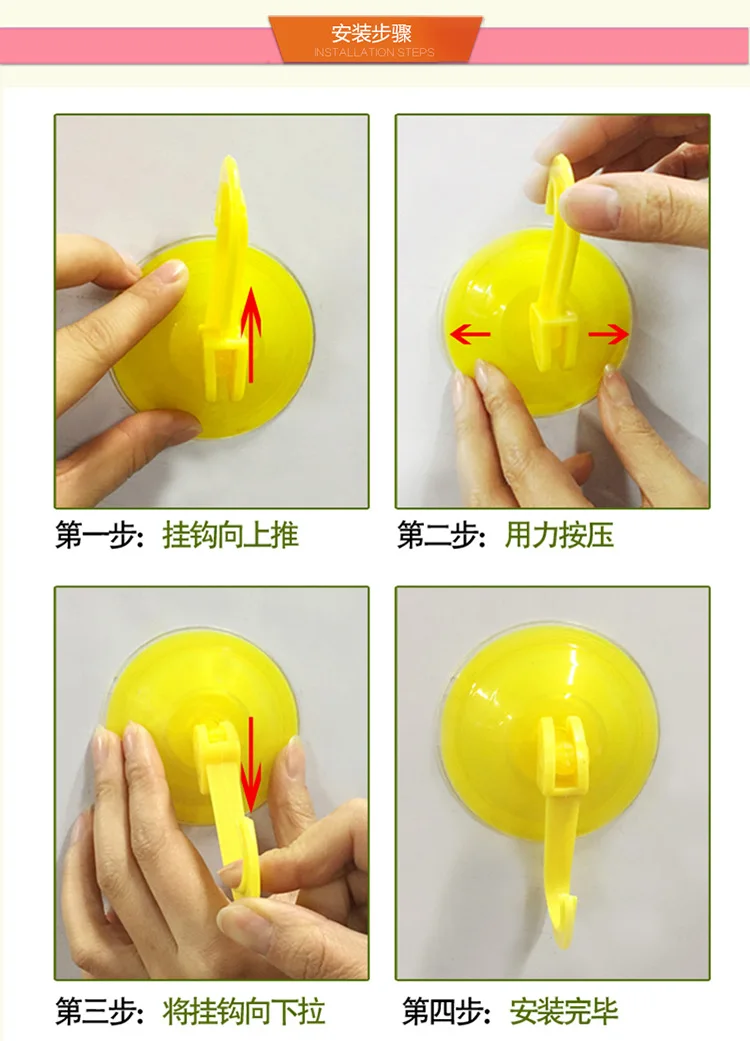 安装步骤
INSTALLATION STEPS

第一步：挂钩向上推

第二步：用力按压

第三步：将挂钩向下拉

第四步：安装完毕