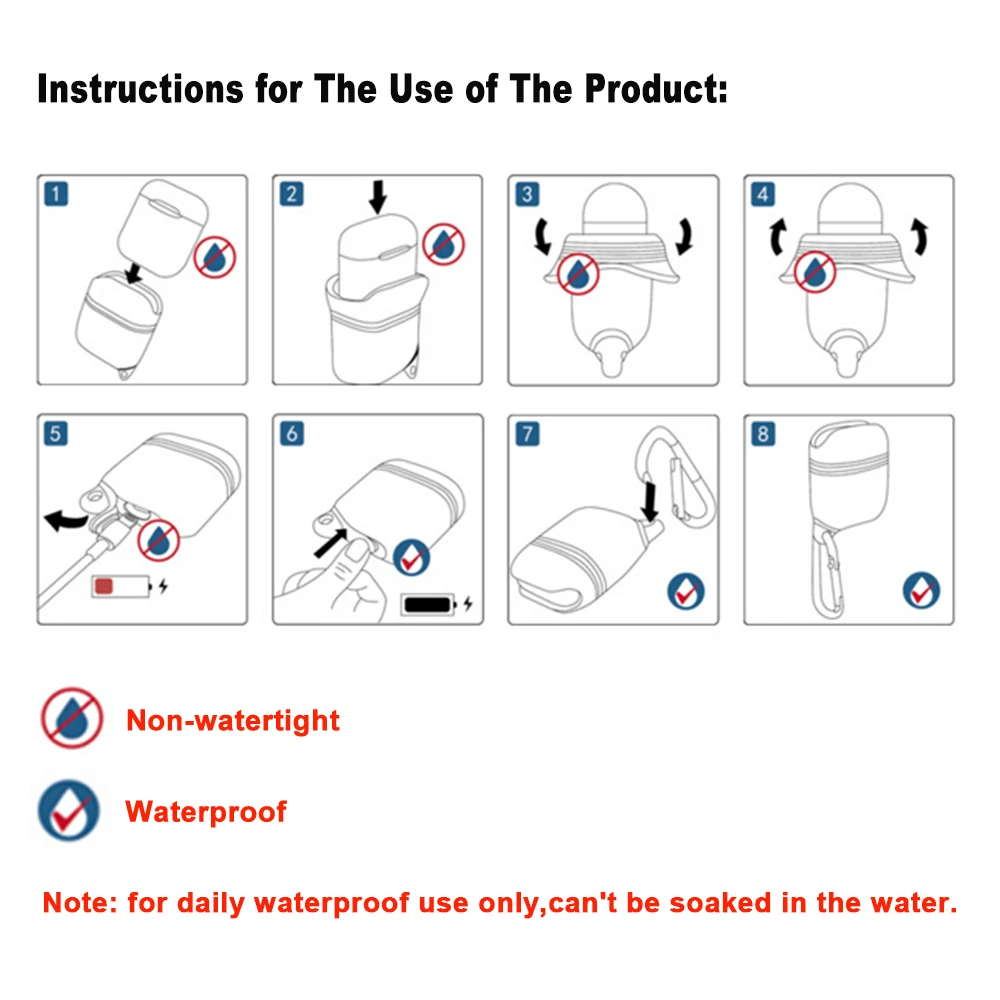 Instructions for The Use of The Product:

1

2

3

4

5

6

7

8

Non-watertight

Waterproof

Note: for daily waterproof use only,can't be soaked in the water.