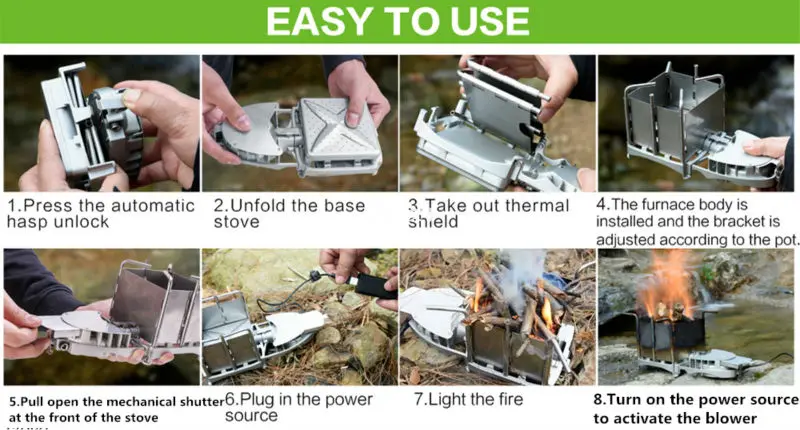 EASY TO USE

1.Press the automatic hasp unlock

2.Unfold the base stove

3.Take out thermal shield

4.The furnace body is installed and the bracket is adjusted according to the pot.

5.Pull open the mechanical shutter at the front of the stove

6.Plug in the power source

7.Light the fire

8.Turn on the power source to activate the blower