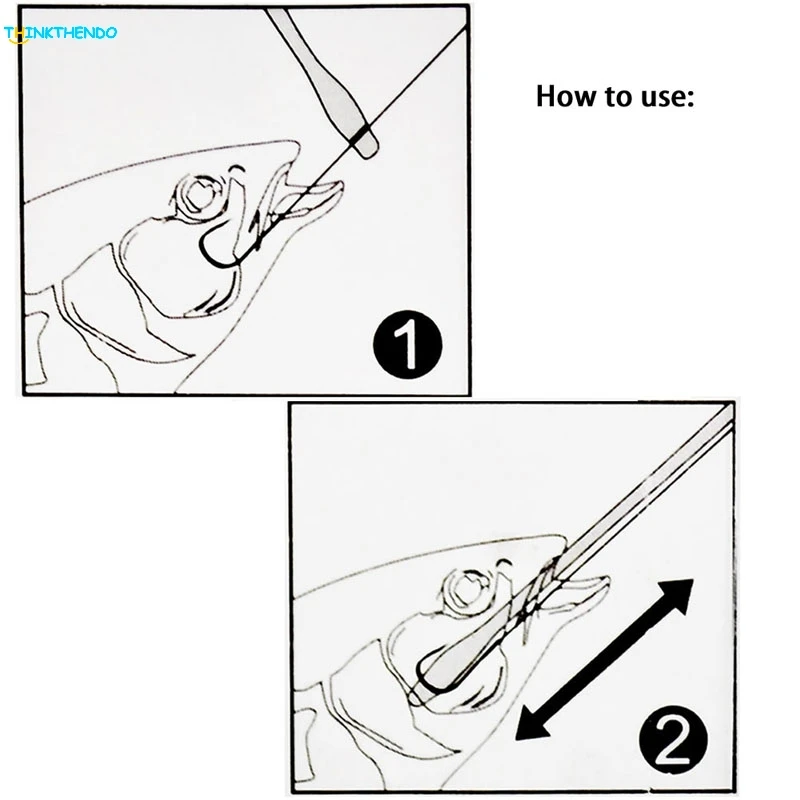 THINKTHENDO

How to use:

1

2