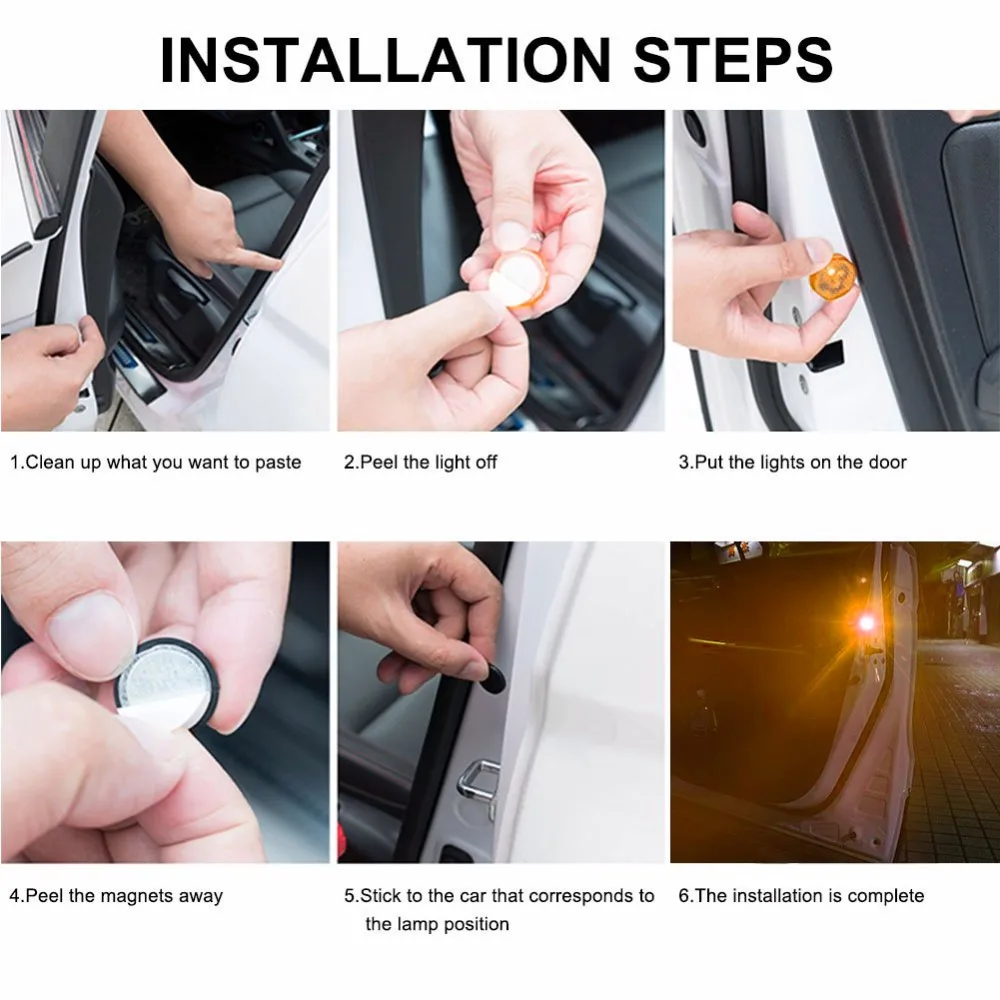 INSTALLATION STEPS

1.Clean up what you want to paste

2.Peel the light off

3.Put the lights on the door

4.Peel the magnets away

5.Stick to the car that corresponds to the lamp position

6.The installation is complete