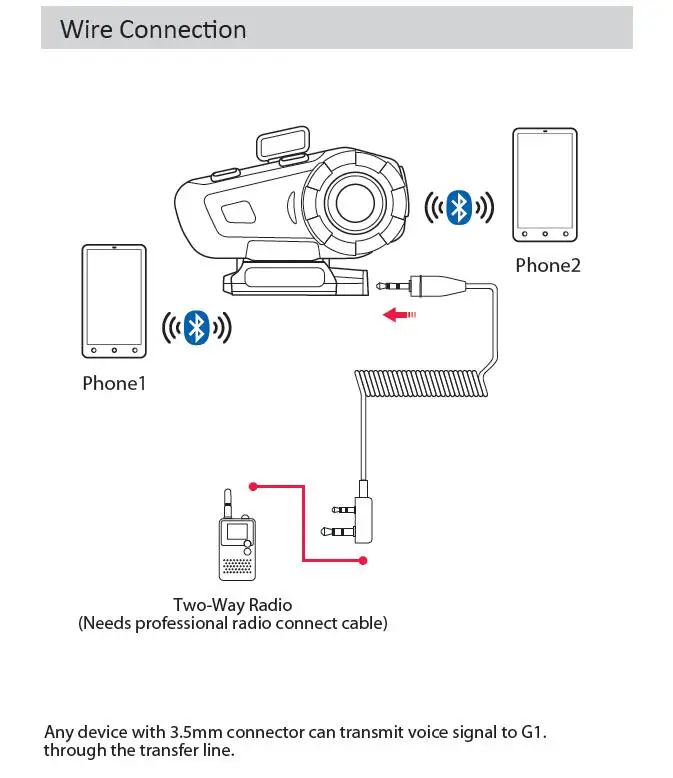 Wire Connection

Phone2

Phone1

Two-Way Radio
(Needs professional radio connect cable)

Any device with 3.5mm connector can transmit voice signal to G1. through the transfer line.