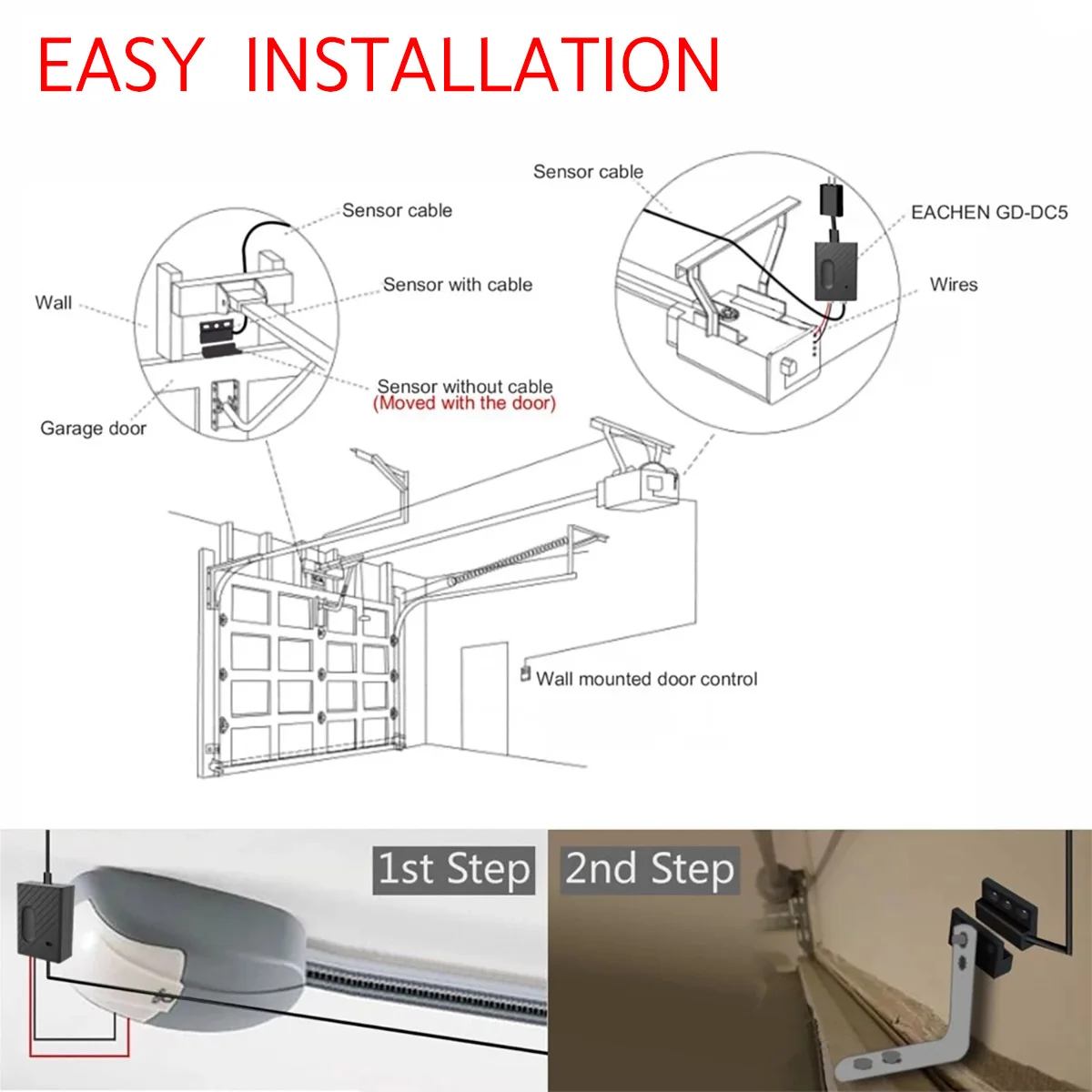 EASY INSTALLATION

Sensor cable

Sensor with cable

Wall

Sensor without cable
(Moved with the door)

Garage door

Sensor cable

EACHEN GD-DC5

Wires

Wall mounted door control

1st Step

2nd Step