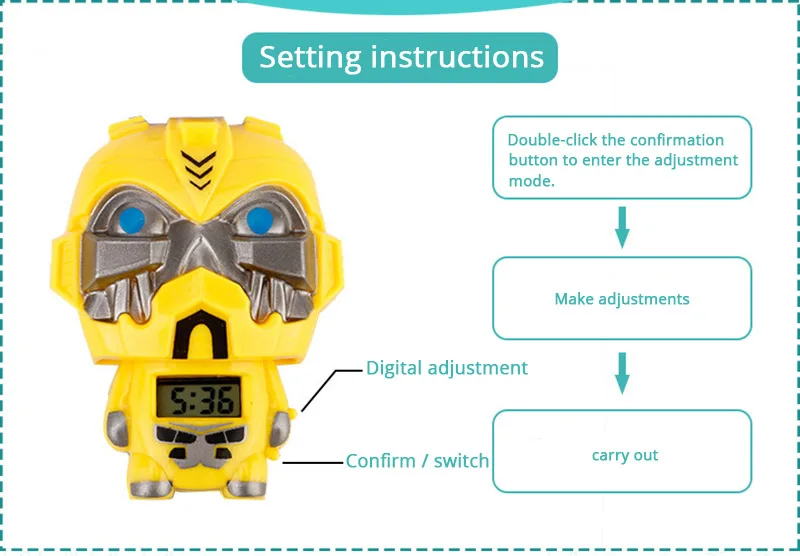 Setting instructions

5:36

Digital adjustment

Confirm / switch

Double-click the confirmation button to enter the adjustment mode.

Make adjustments

carry out