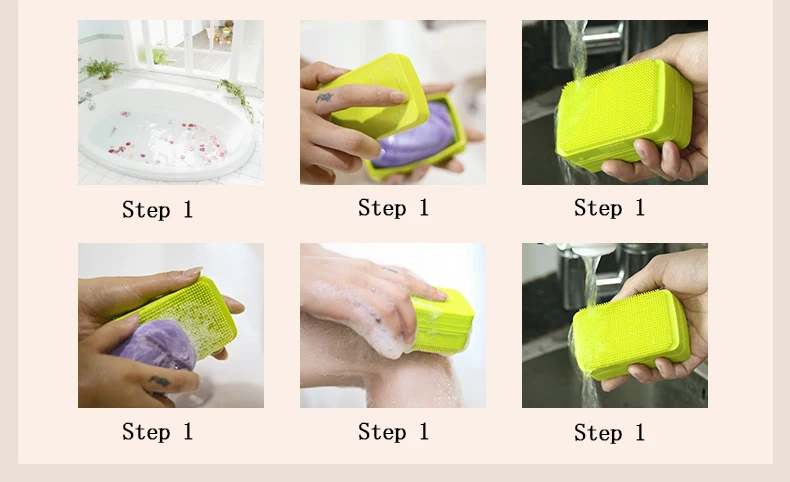 Step 1

Step 1

Step 1

Step 1

Step 1

Step 1