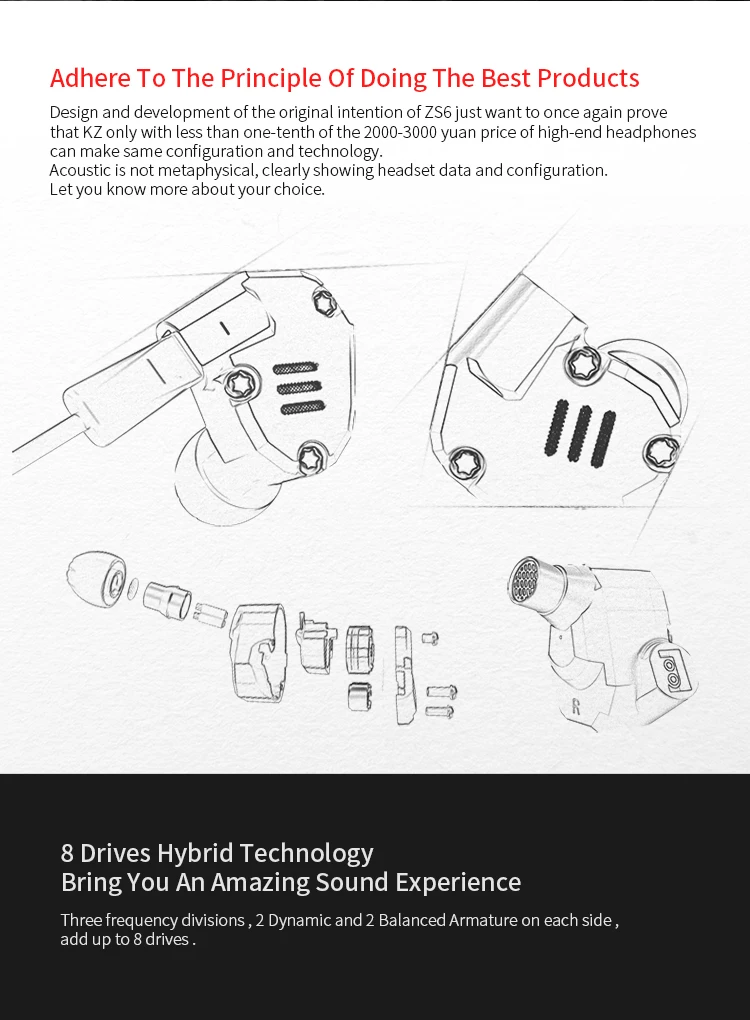 Adhere To The Principle Of Doing The Best Products

Design and development of the original intention of ZS6 just want to once again prove that KZ only with less than one-tenth of the 2000-3000 yuan price of high-end headphones can make same configuration and technology.
Acoustic is not metaphysical, clearly showing headset data and configuration.
Let you know more about your choice.

R

8 Drives Hybrid Technology
Bring You An Amazing Sound Experience

Three frequency divisions , 2 Dynamic and 2 Balanced Armature on each side , add up to 8 drives .