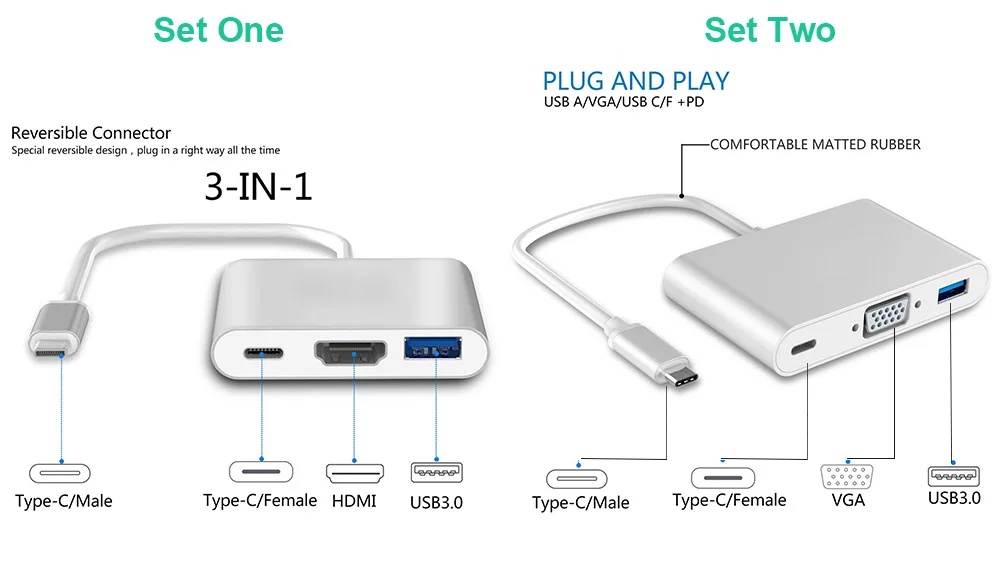 Set One

Reversible Connector
Special reversible design , plug in a right way all the time

3-IN-1

Type-C/Male
Type-C/Female
HDMI
USB3.0

Set Two

PLUG AND PLAY
USB A/VGA/USB C/F +PD

COMFORTABLE MATTED RUBBER

Type-C/Male
Type-C/Female
VGA
USB3.0