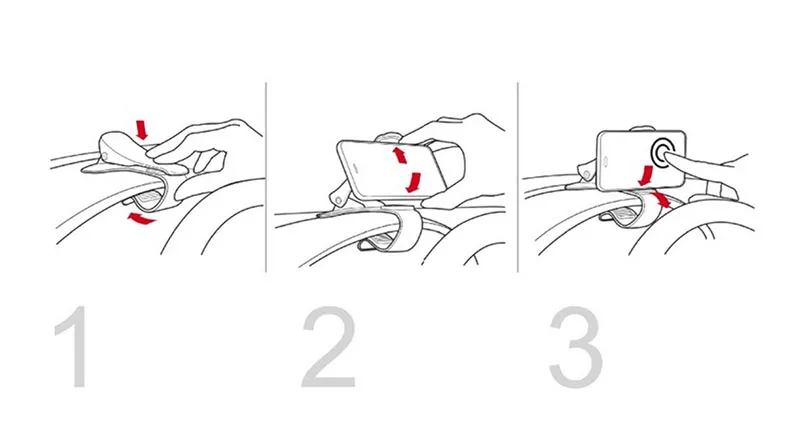 1

2

3