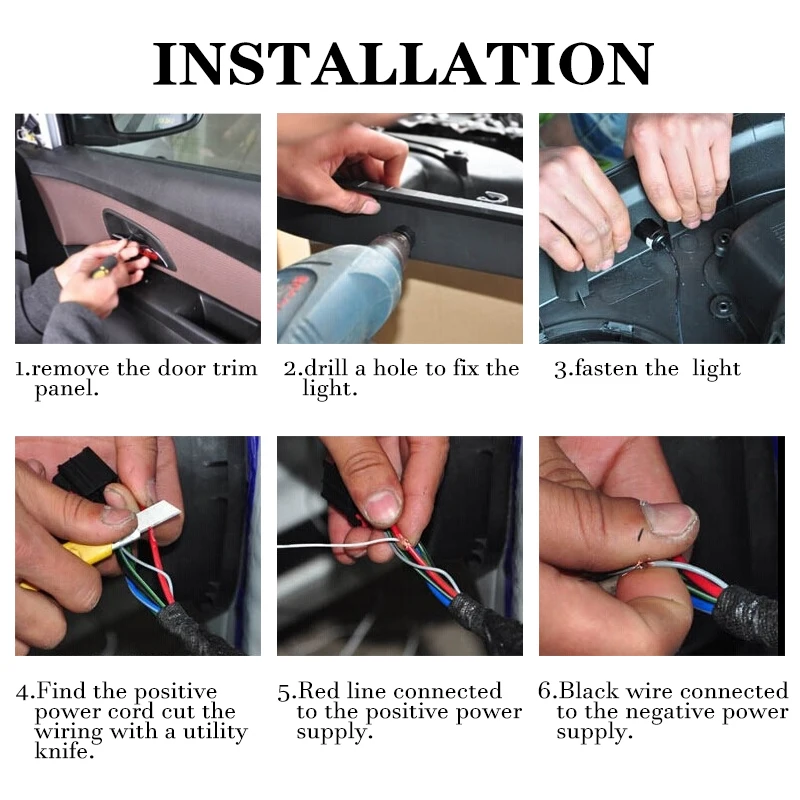 INSTALLATION

1.remove the door trim panel.

2.drill a hole to fix the light.

3.fasten the light

4.Find the positive power cord cut the wiring with a utility knife.

5.Red line connected to the positive power supply.

6.Black wire connected to the negative power supply.