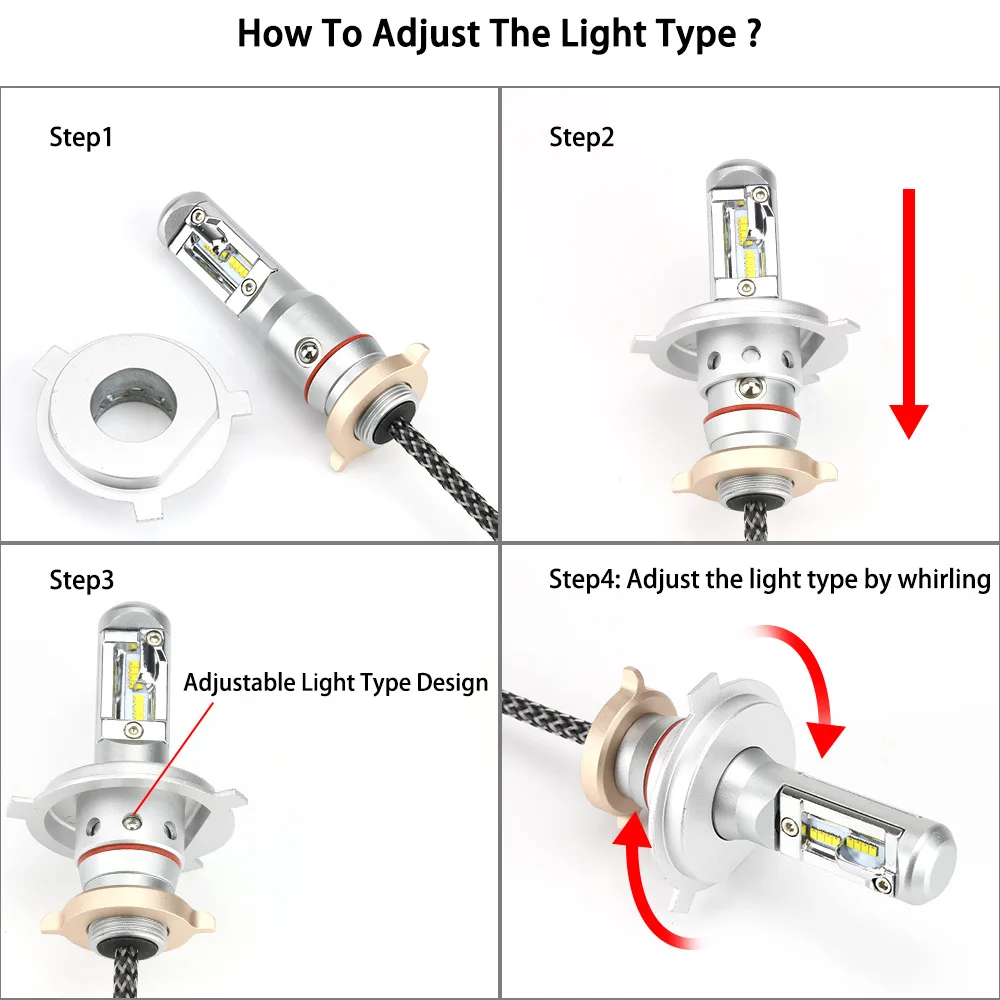 How To Adjust The Light Type ?

Step1

Step2

Step3

Adjustable Light Type Design

Step4: Adjust the light type by whirling