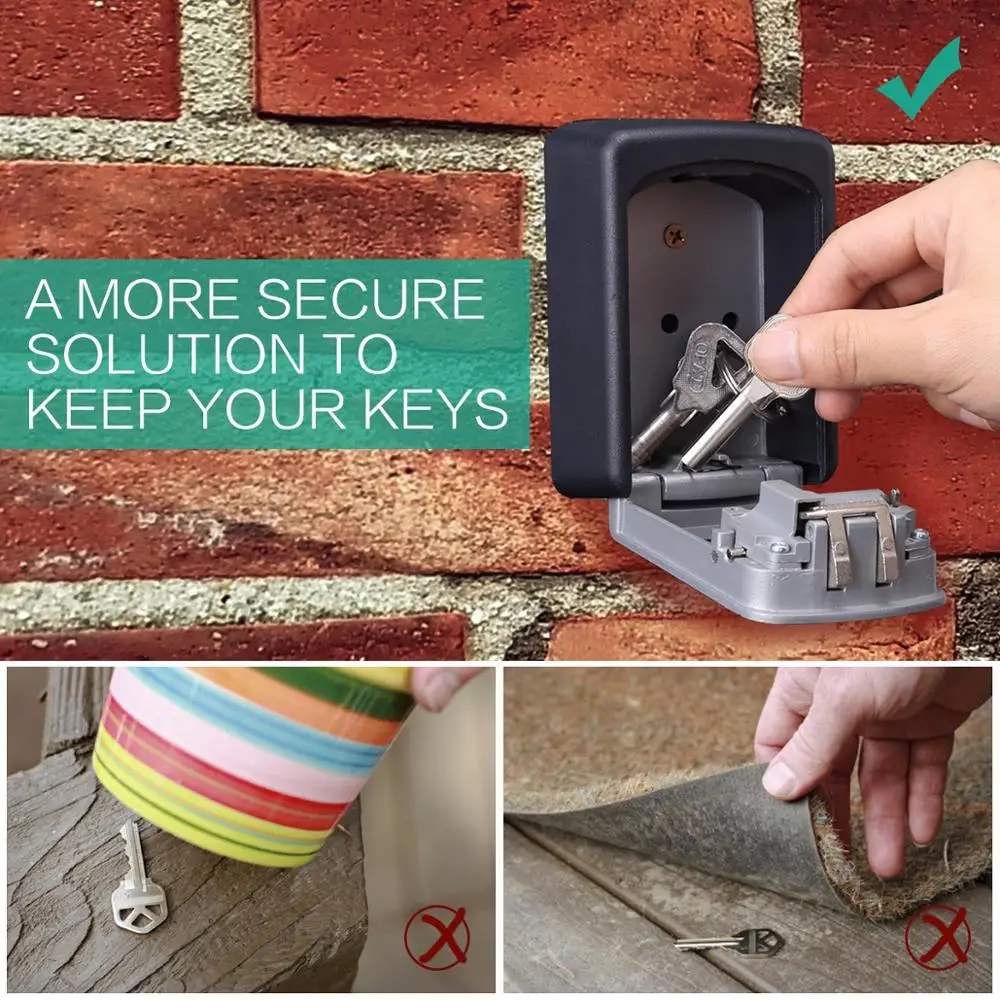 A MORE SECURE SOLUTION TO KEEP YOUR KEYS