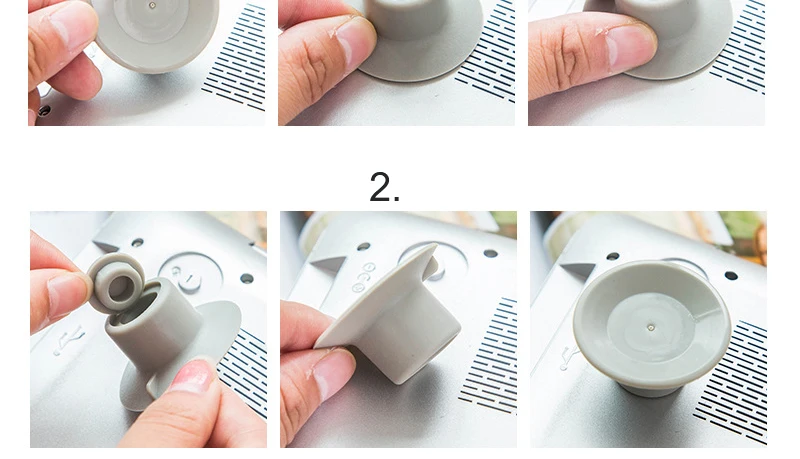 2.