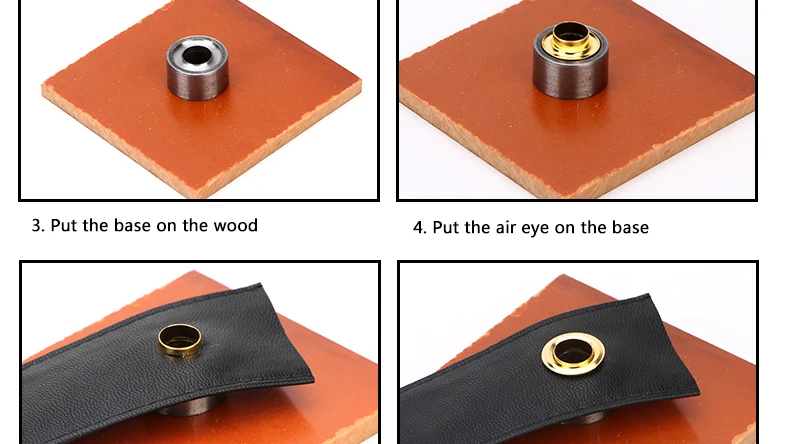 3. Put the base on the wood

4. Put the air eye on the base