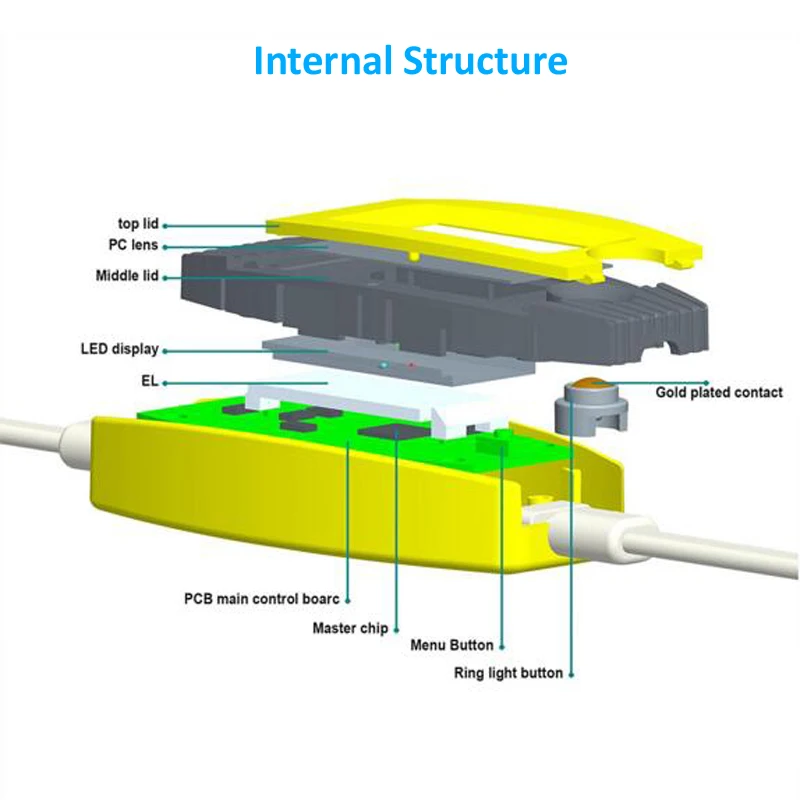 Internal Structure

top lid
PC lens
Middle lid
LED display
EL
Gold plated contact
PCB main control boarc
Master chip
Menu Button
Ring light button