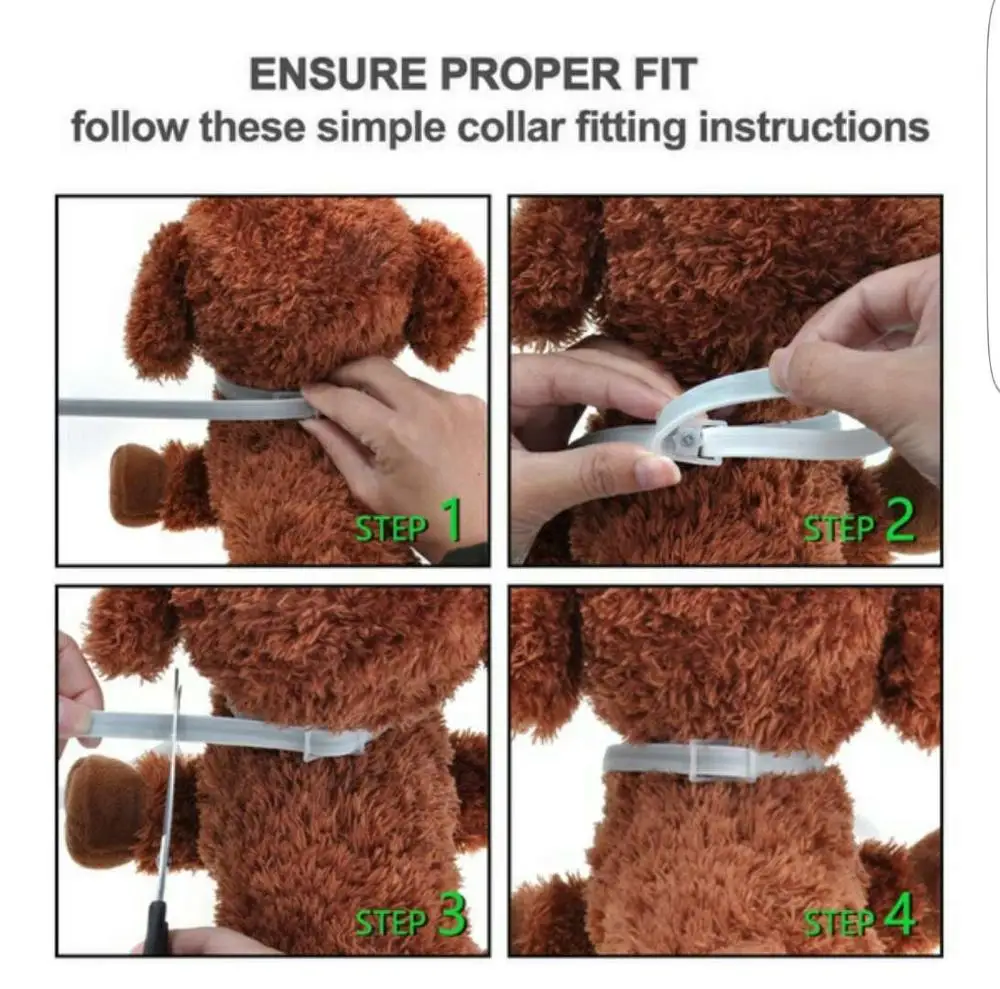 ENSURE PROPER FIT
follow these simple collar fitting instructions

STEP 1

STEP 2

STEP 3

STEP 4