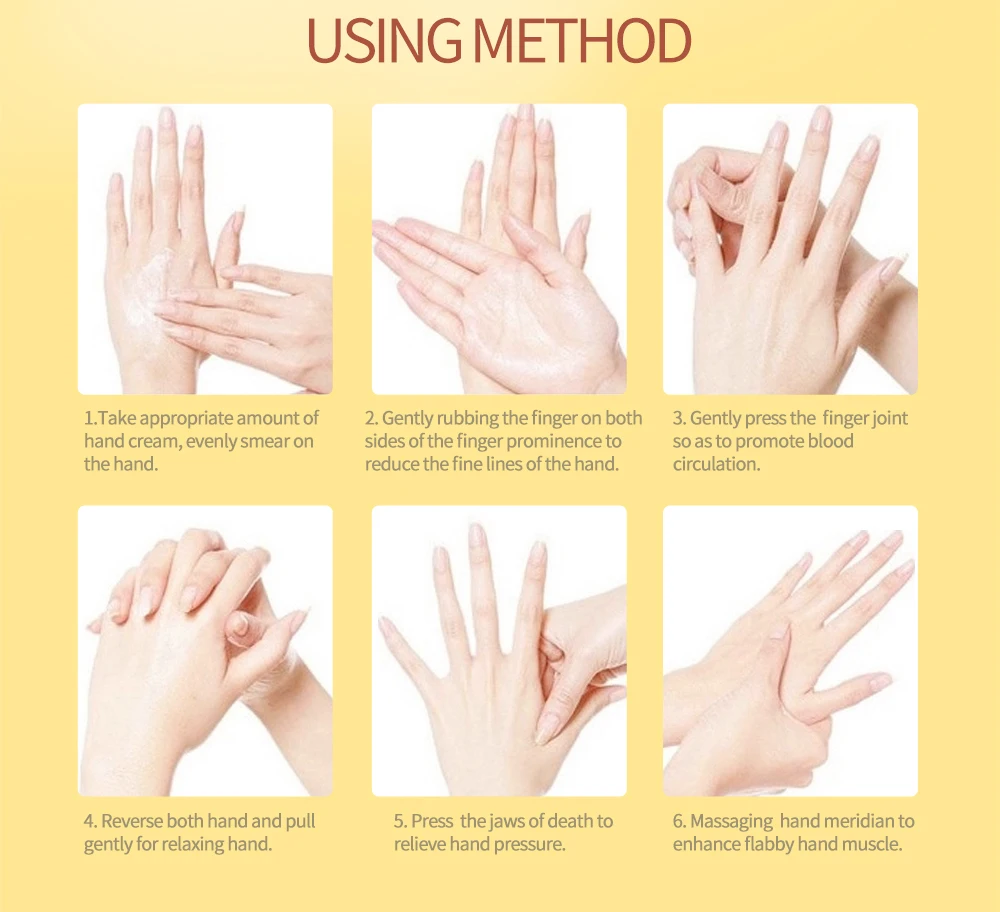 USING METHOD

1.Take appropriate amount of hand cream, evenly smear on the hand.

2. Gently rubbing the finger on both sides of the finger prominence to reduce the fine lines of the hand.

3. Gently press the finger joint so as to promote blood circulation.

4. Reverse both hand and pull gently for relaxing hand.

5. Press the jaws of death to relieve hand pressure.

6. Massaging hand meridian to enhance flabby hand muscle.