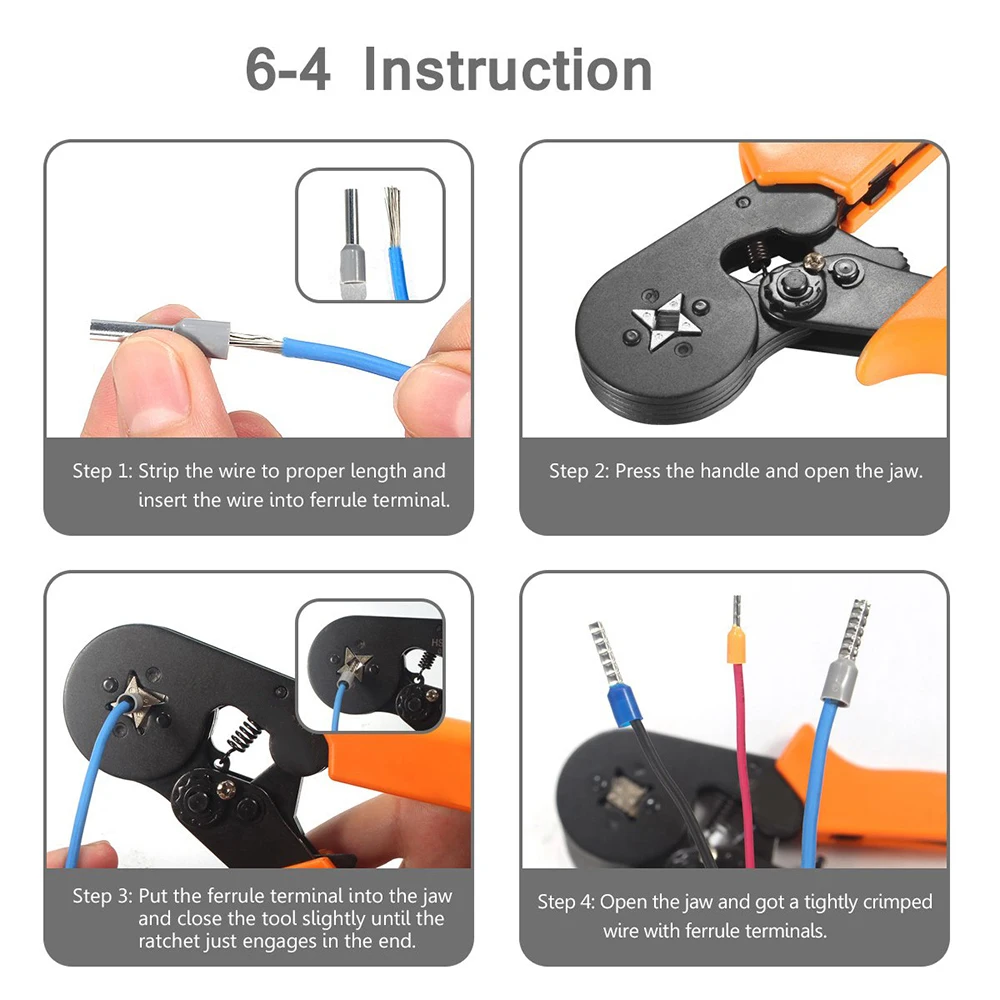 6-4 Instruction

Step 1: Strip the wire to proper length and insert the wire into ferrule terminal.

Step 2: Press the handle and open the jaw.

Step 3: Put the ferrule terminal into the jaw and close the tool slightly until the ratchet just engages in the end.

Step 4: Open the jaw and got a tightly crimped wire with ferrule terminals.