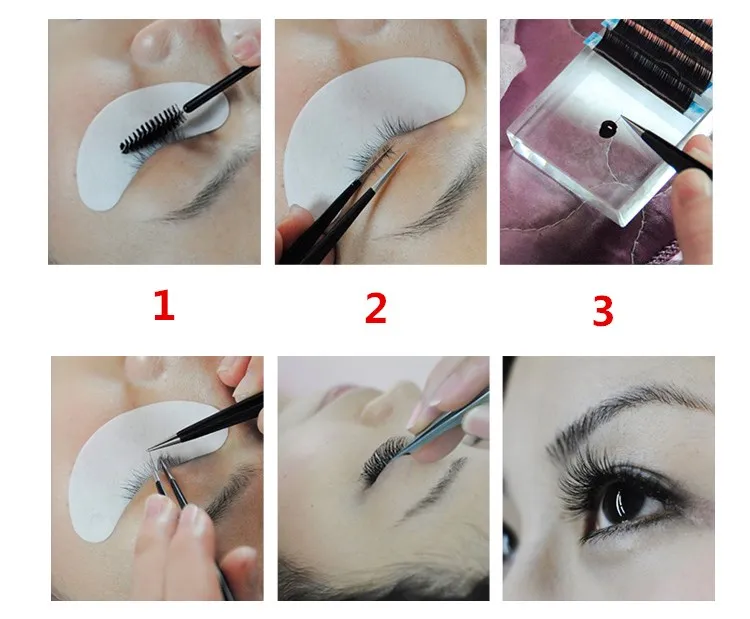 1

2

3