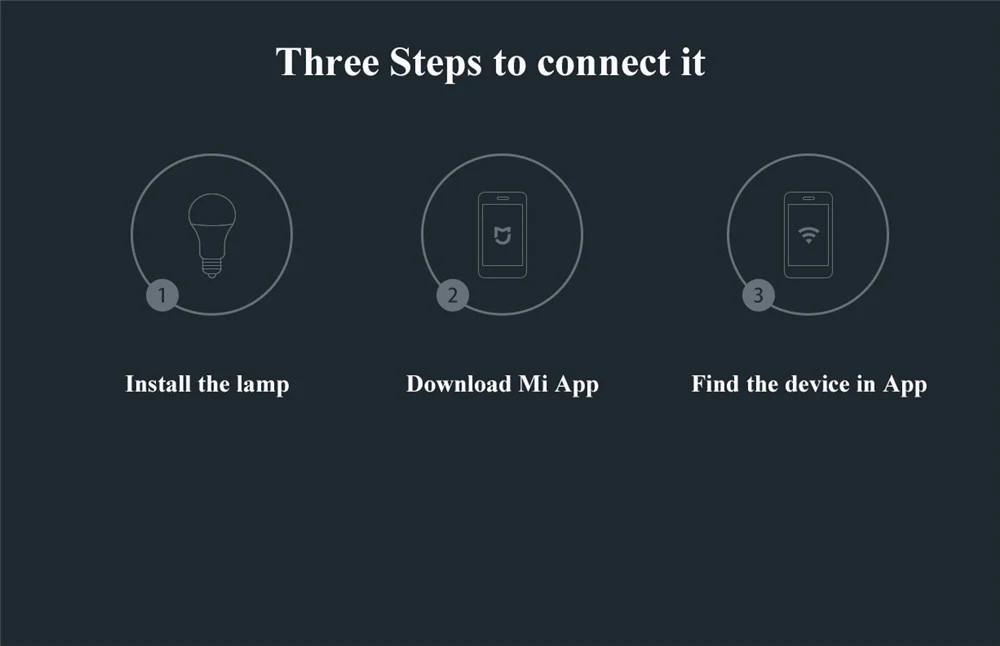 Three Steps to connect it

1

Install the lamp

2

Download Mi App

3

Find the device in App