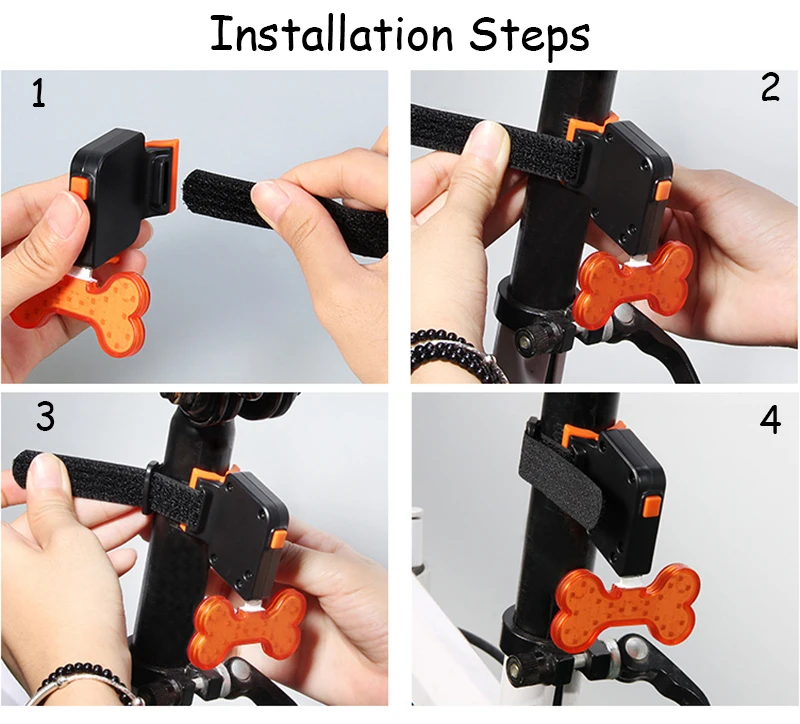 Installation Steps

1

2

3

4